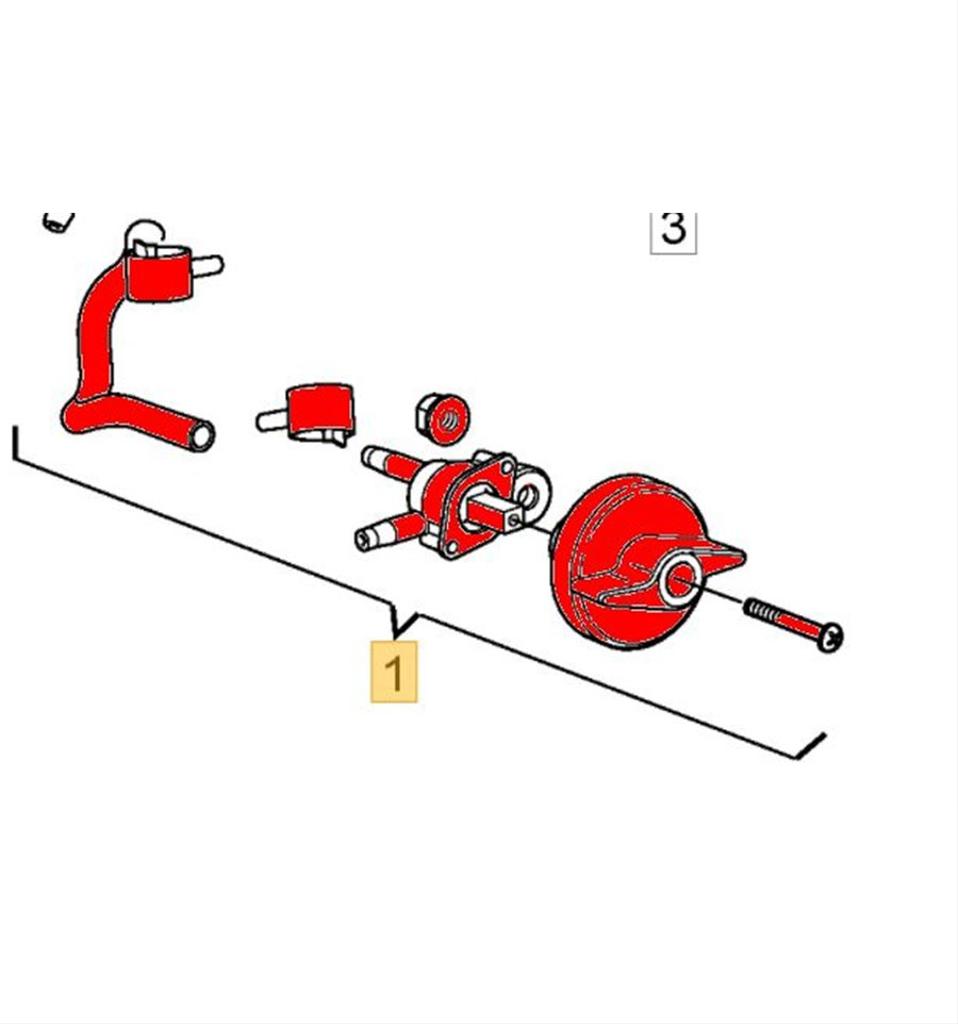 3

1