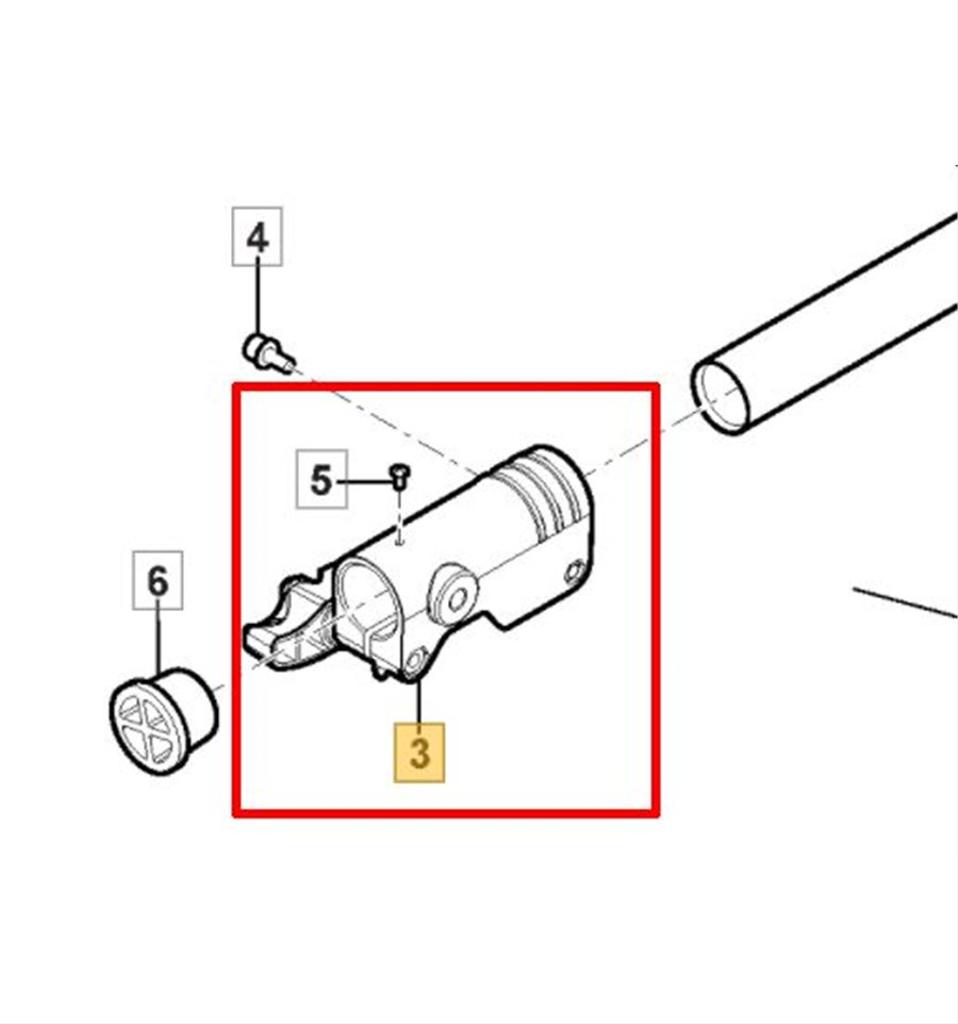 4
5
6
3