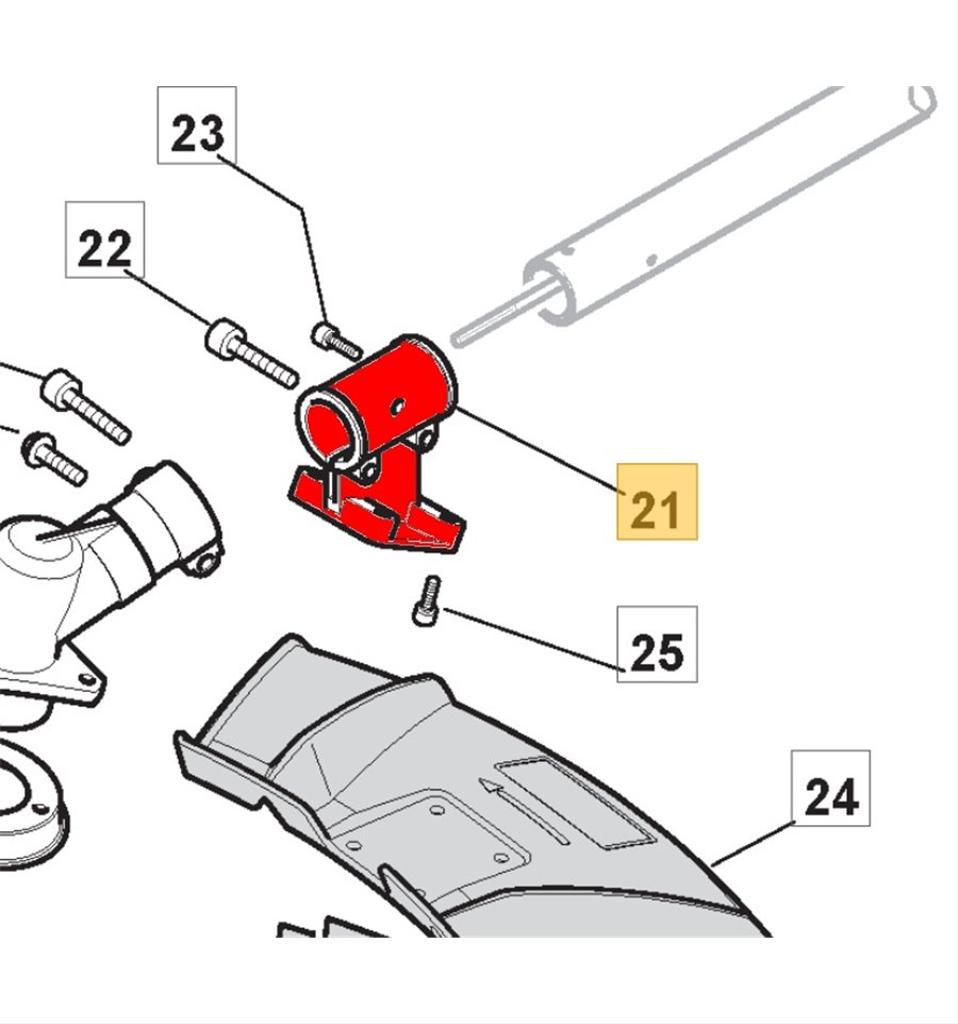 23

22

21

25

24