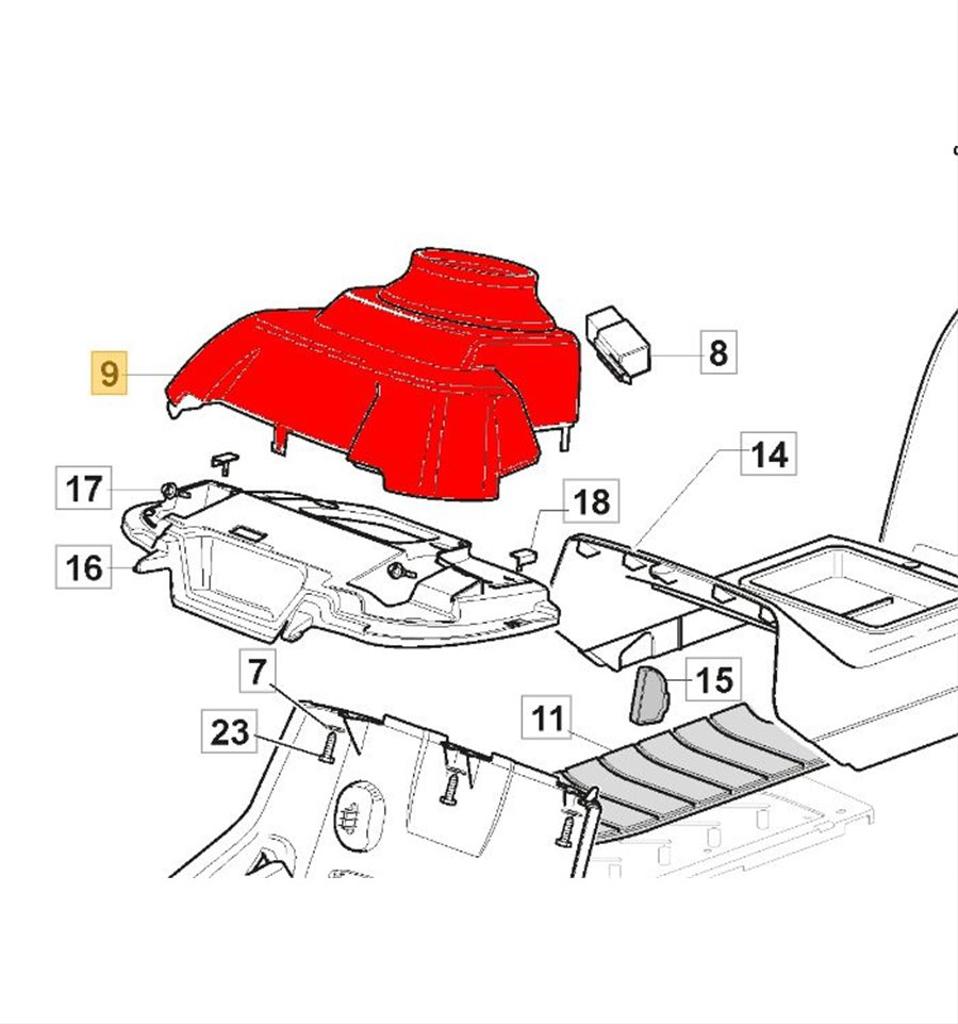 9
8
14
17
18
16
7
15
23
11