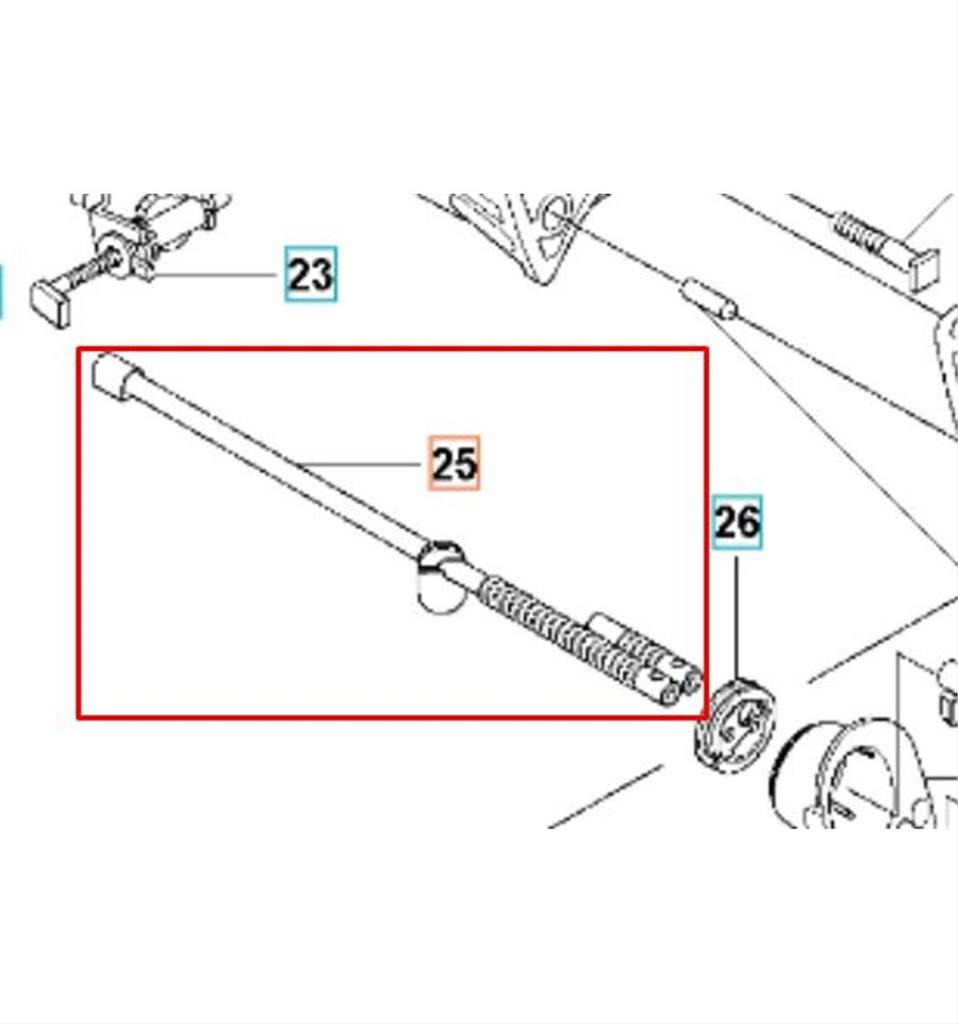 23

25

26