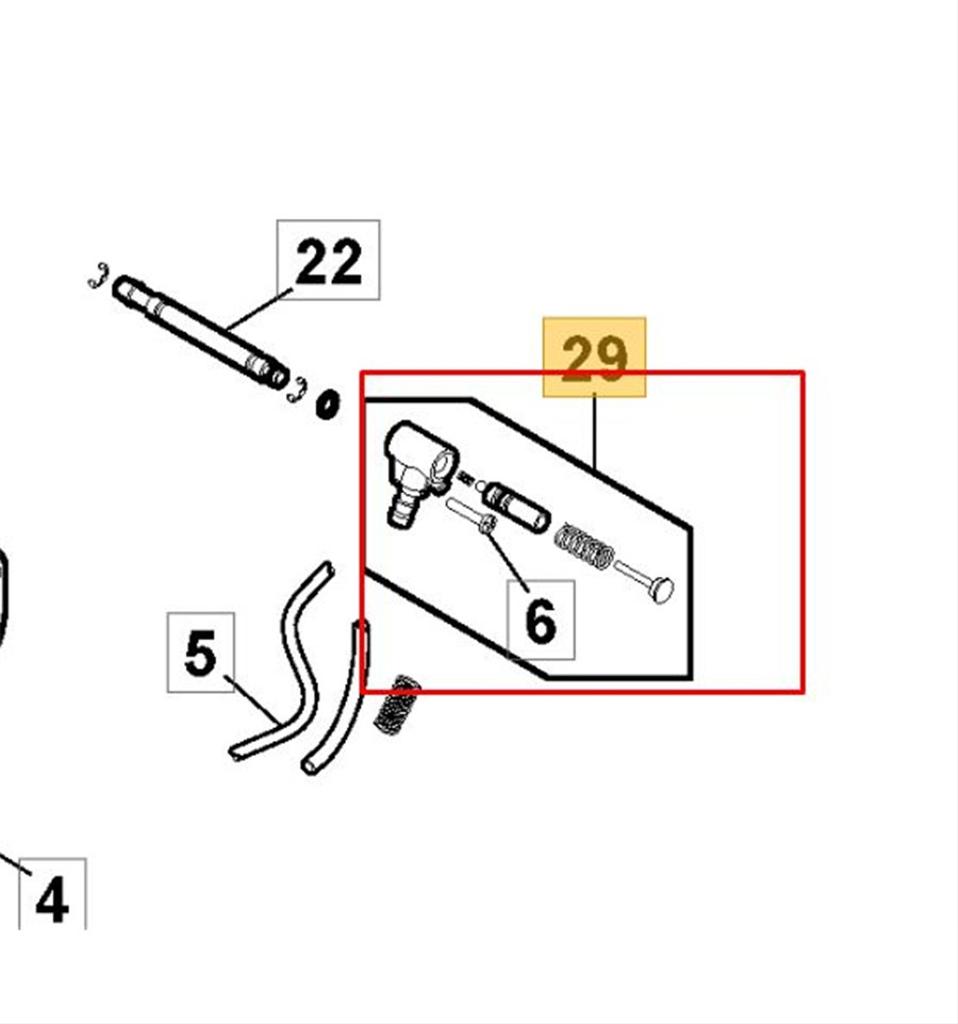 22

29

6

5

4