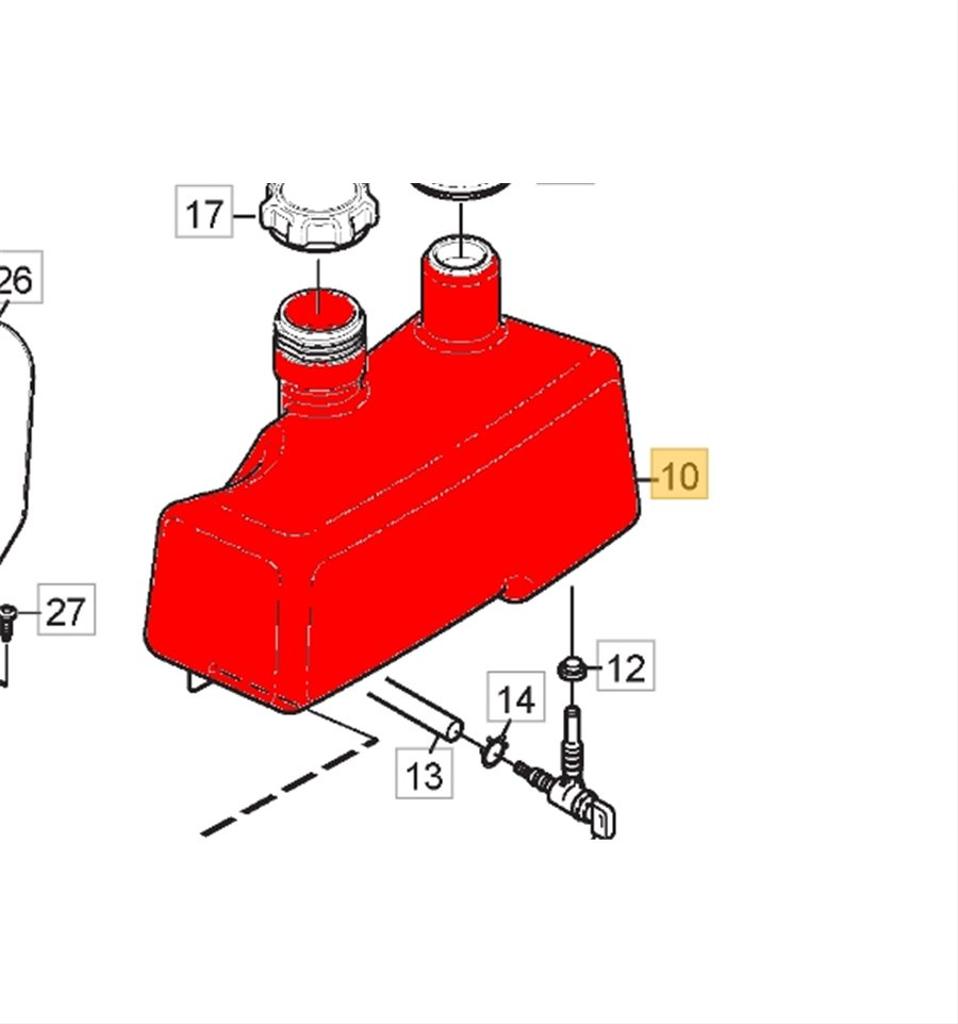 17
26
10
27
12
14
13