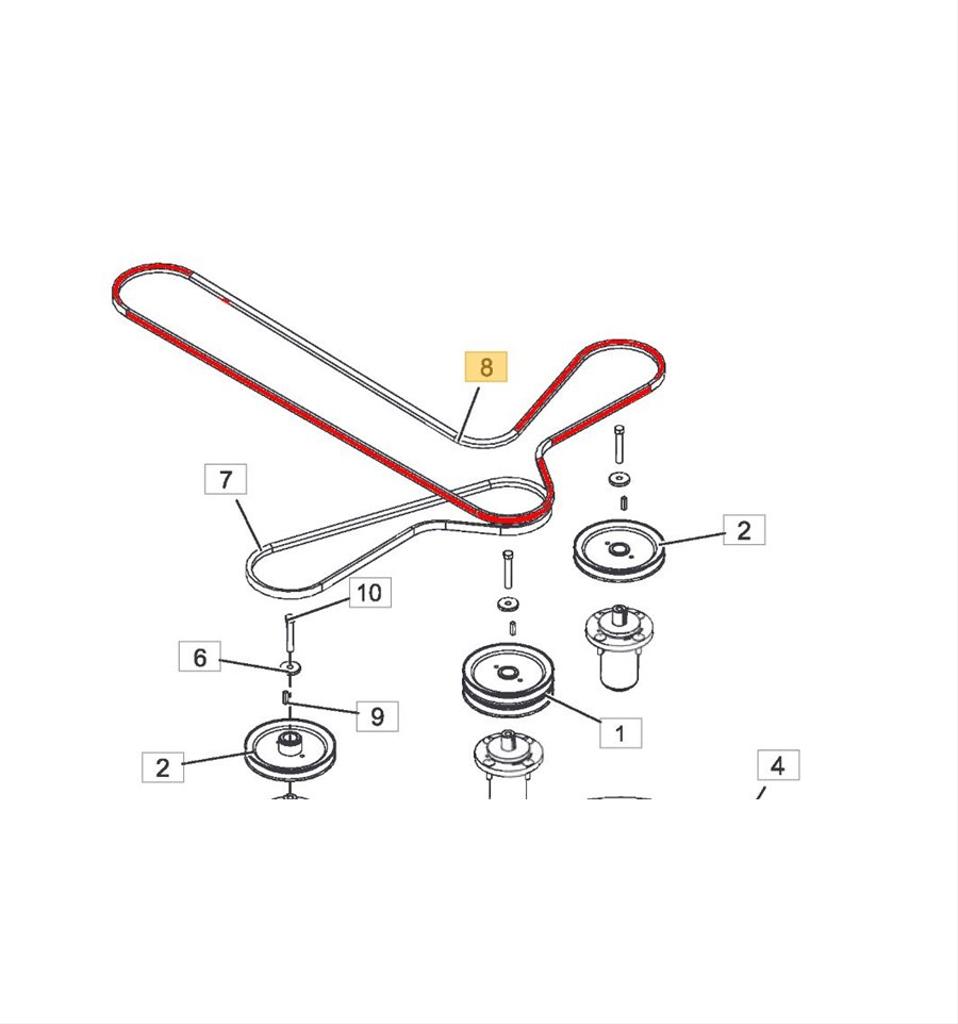 8
7
2
10
6
9
1
2
4