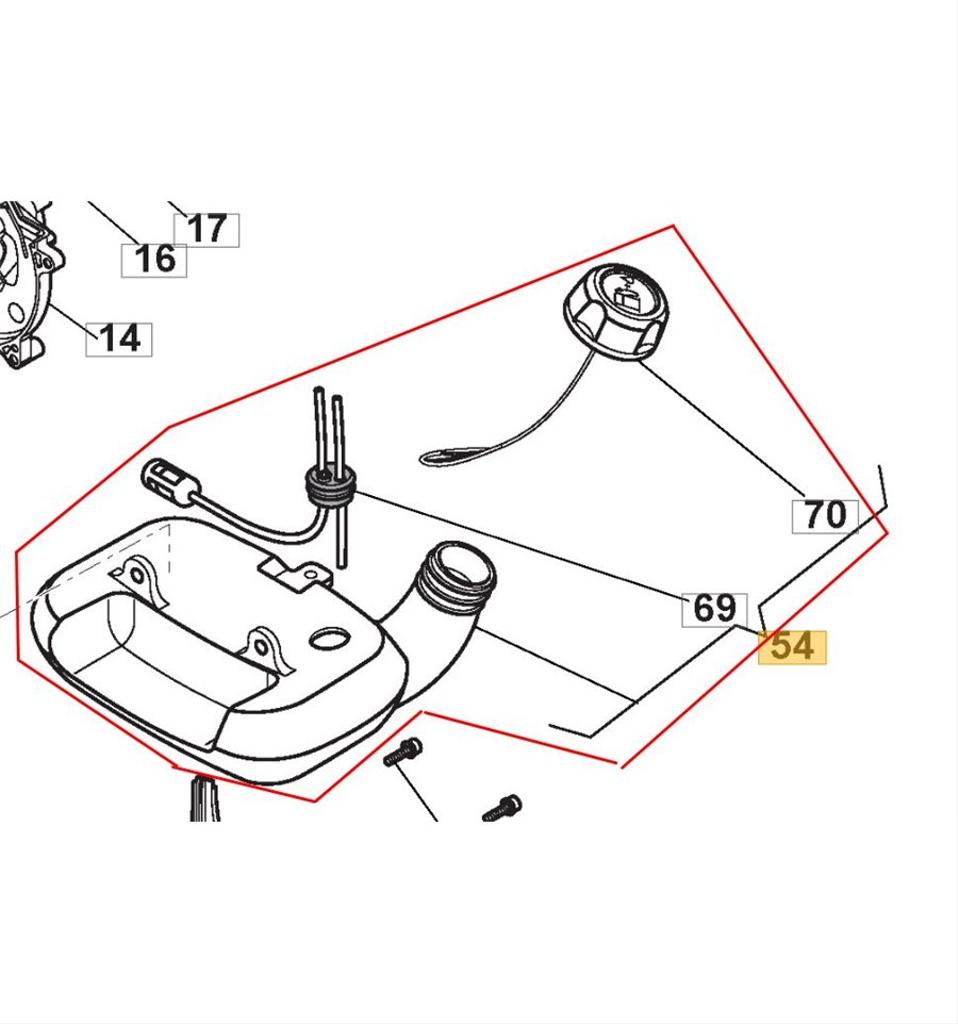 17
16
14
70
69
54