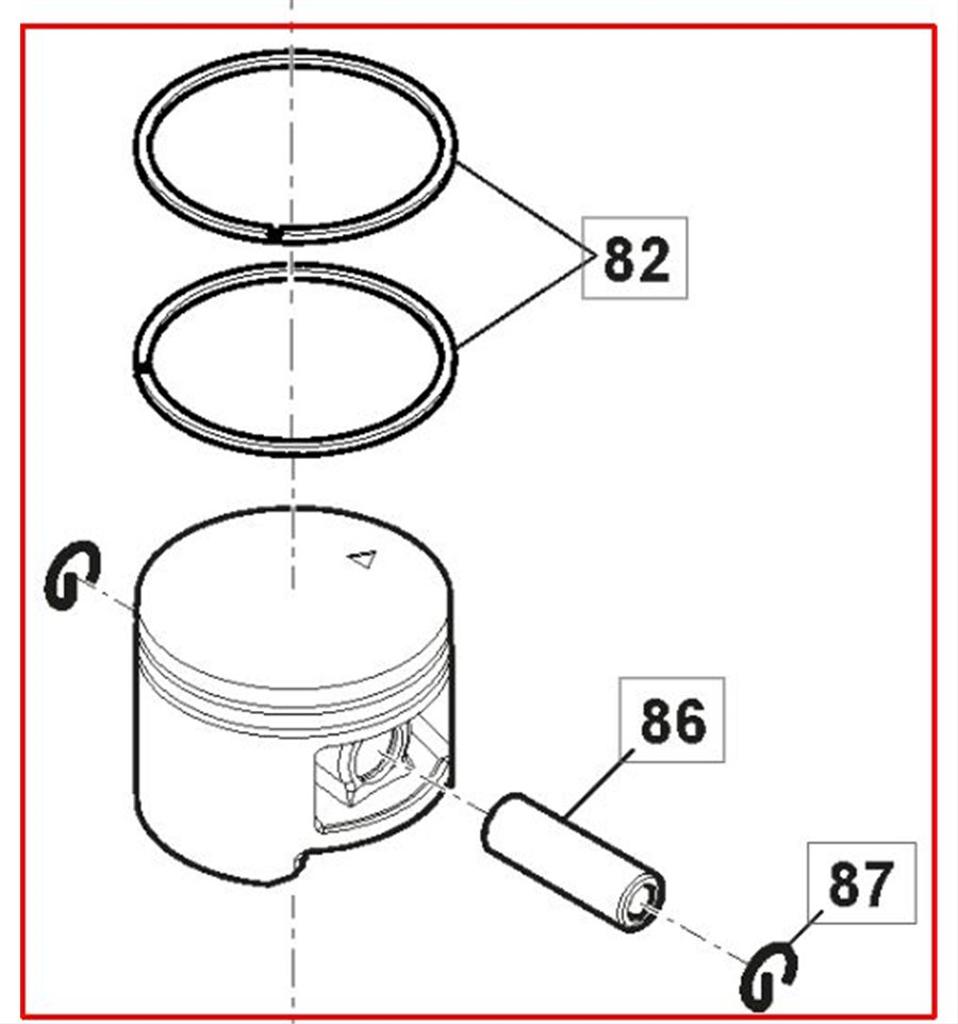 82

86

87