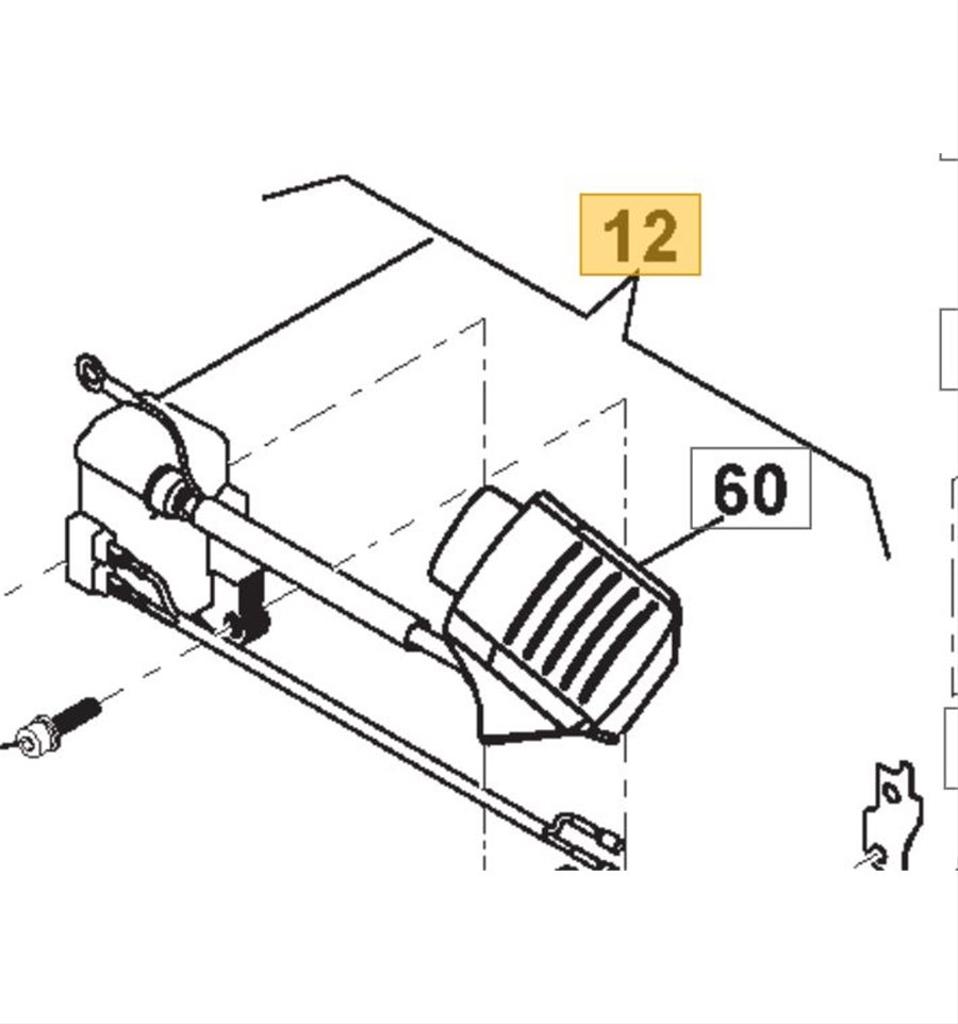 12

60