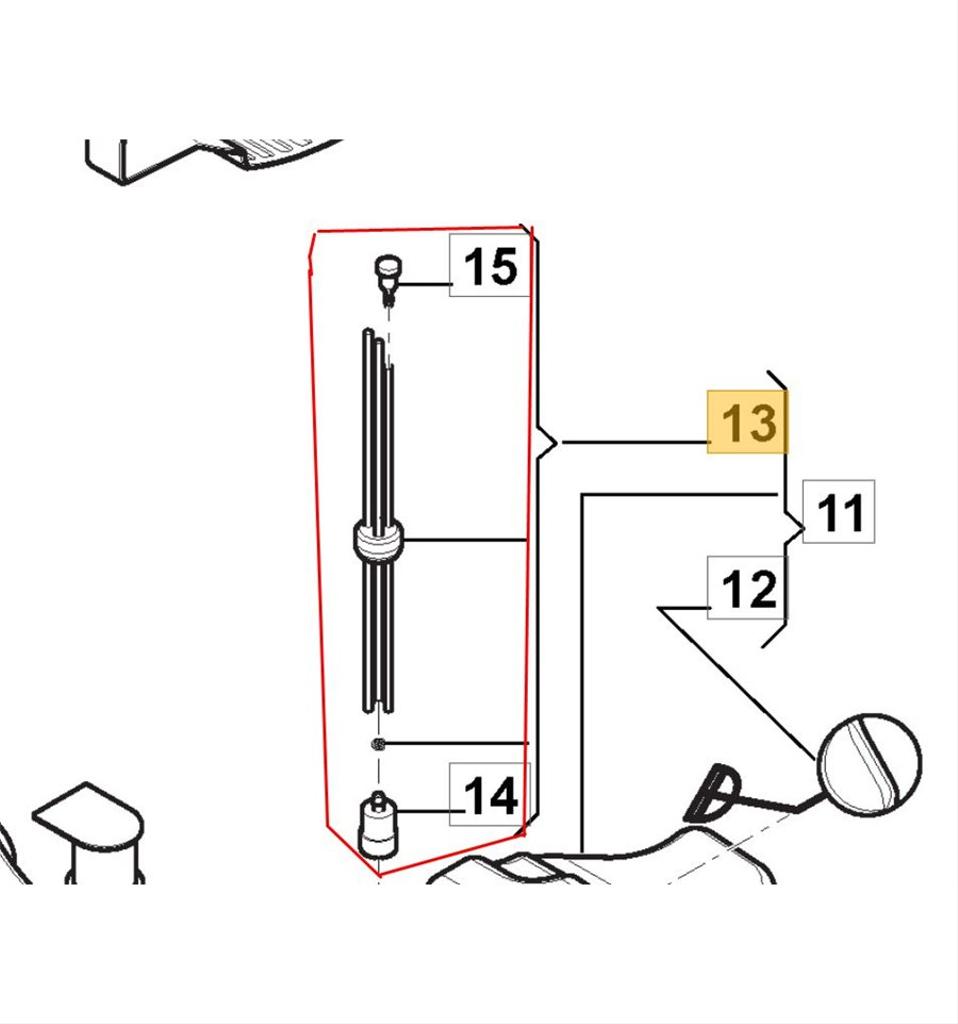 15
13
11
12
14