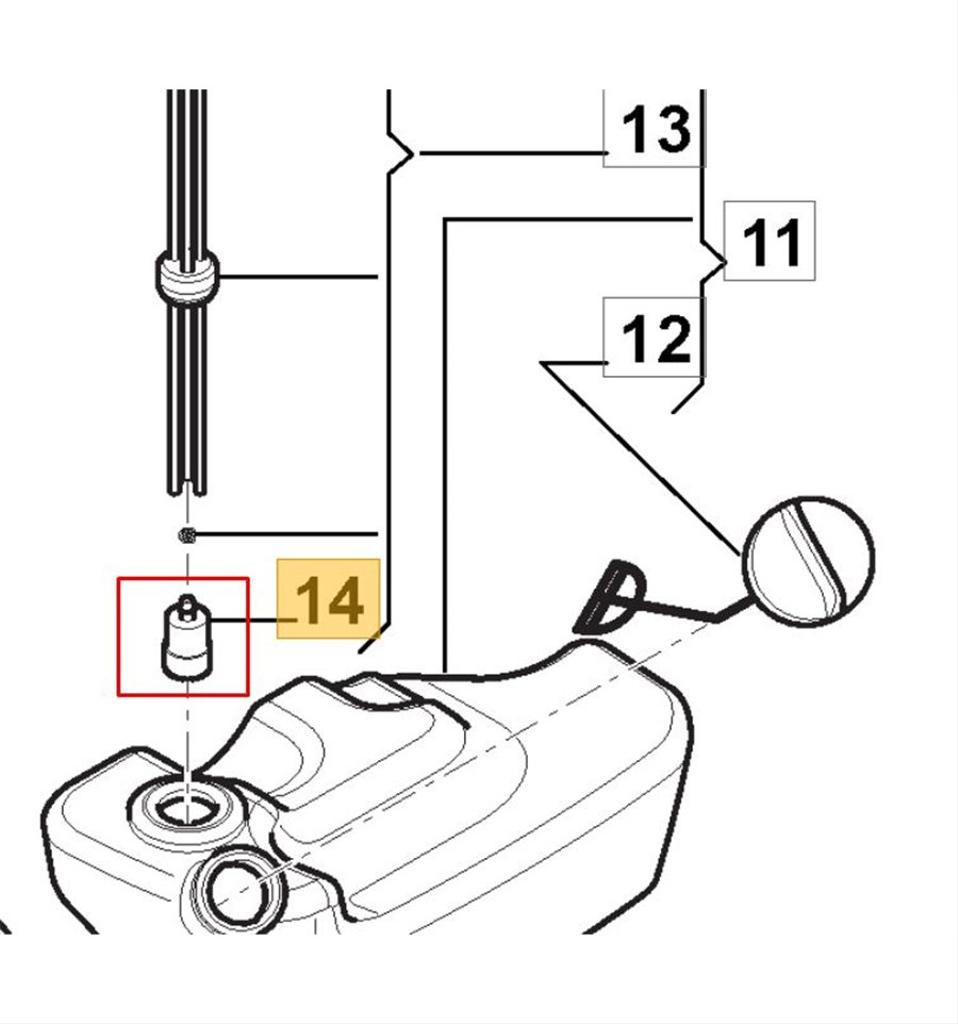 13
11
12
14