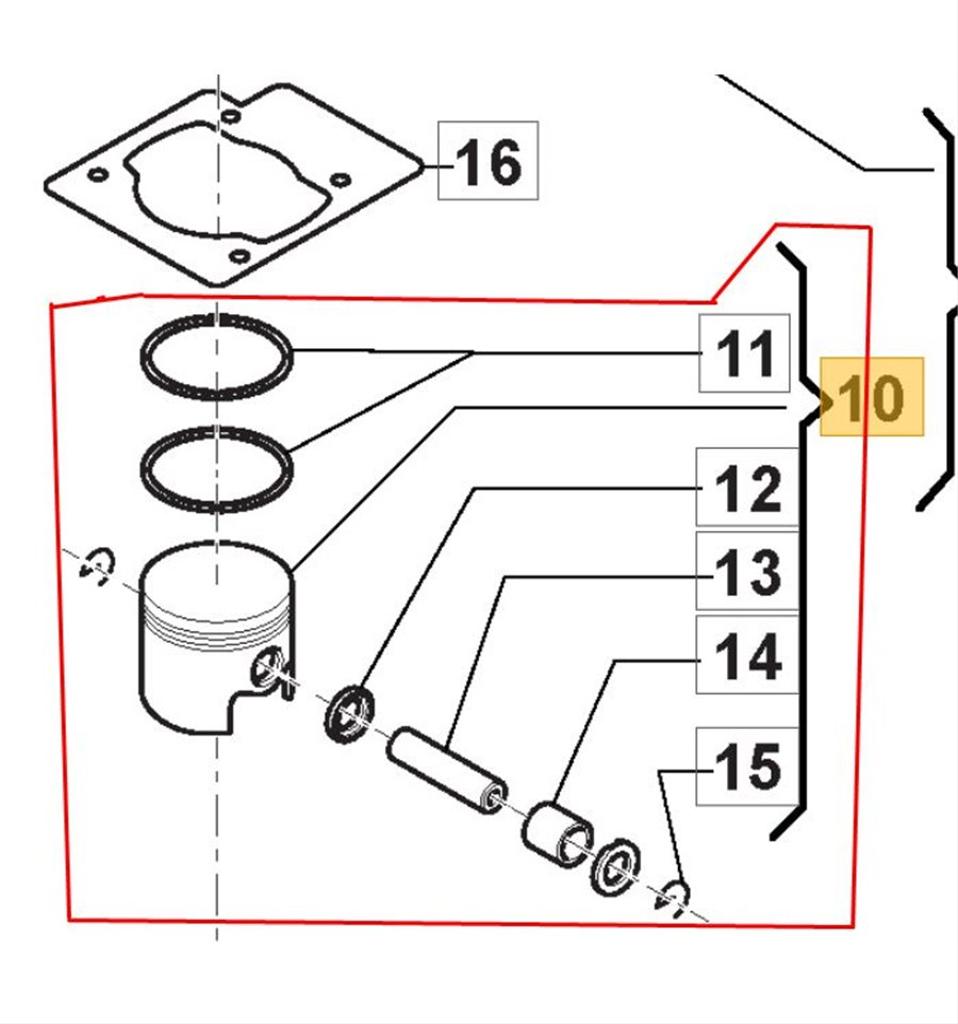 16
11
10
12
13
14
15