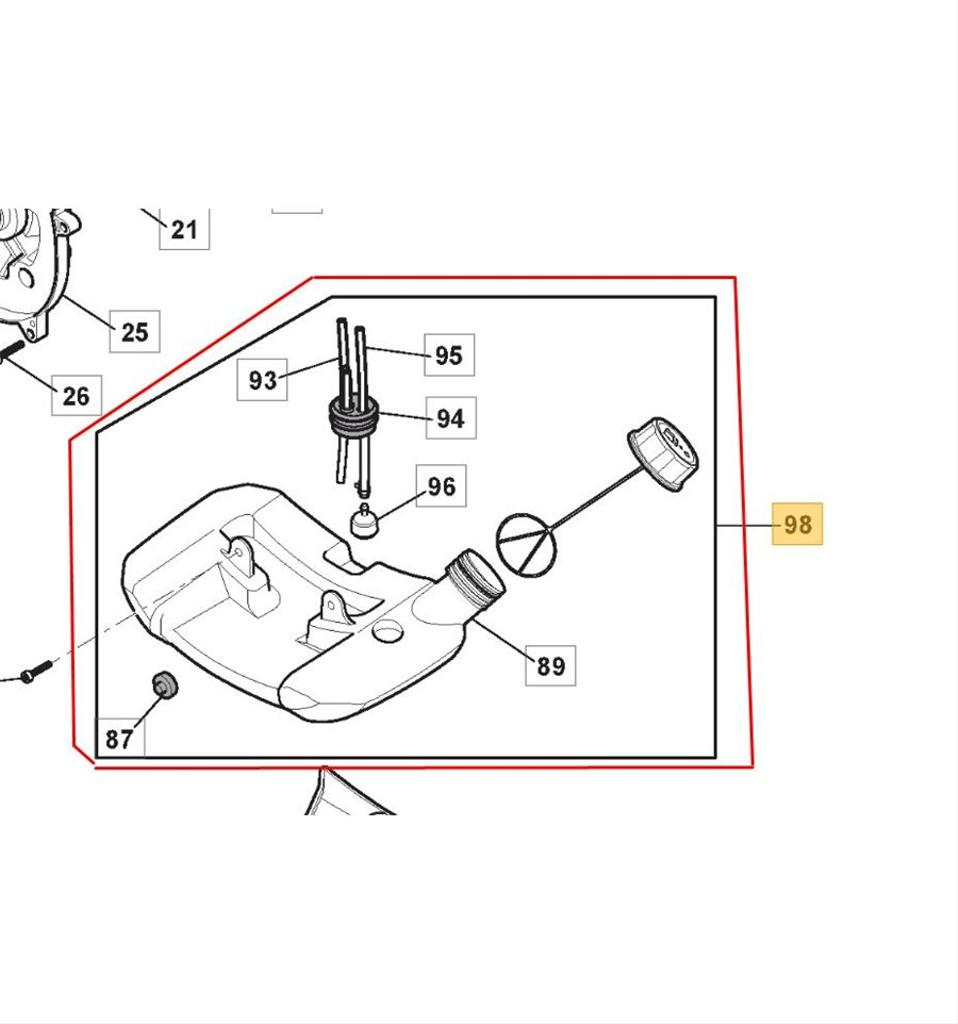 21
25
26
93
95
94
96
98
89
87