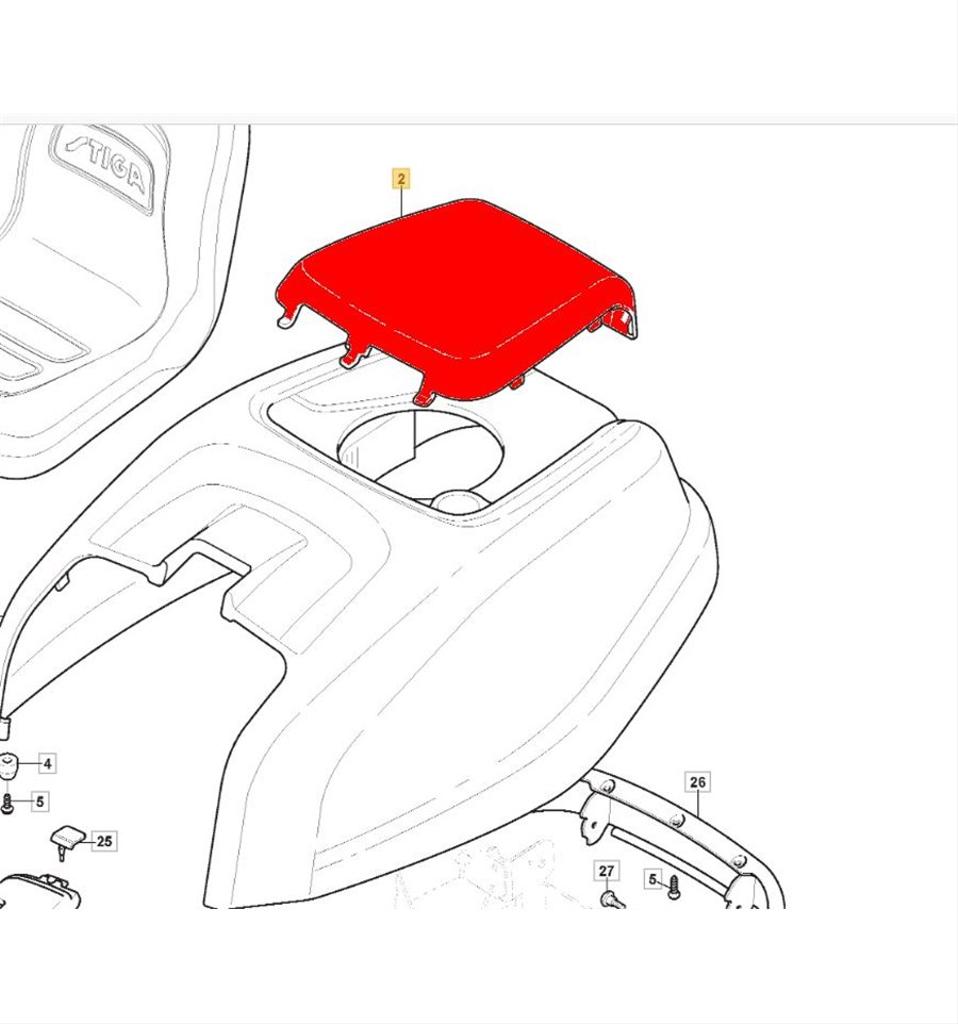 STIGA
2
4
5
25
26
27
5