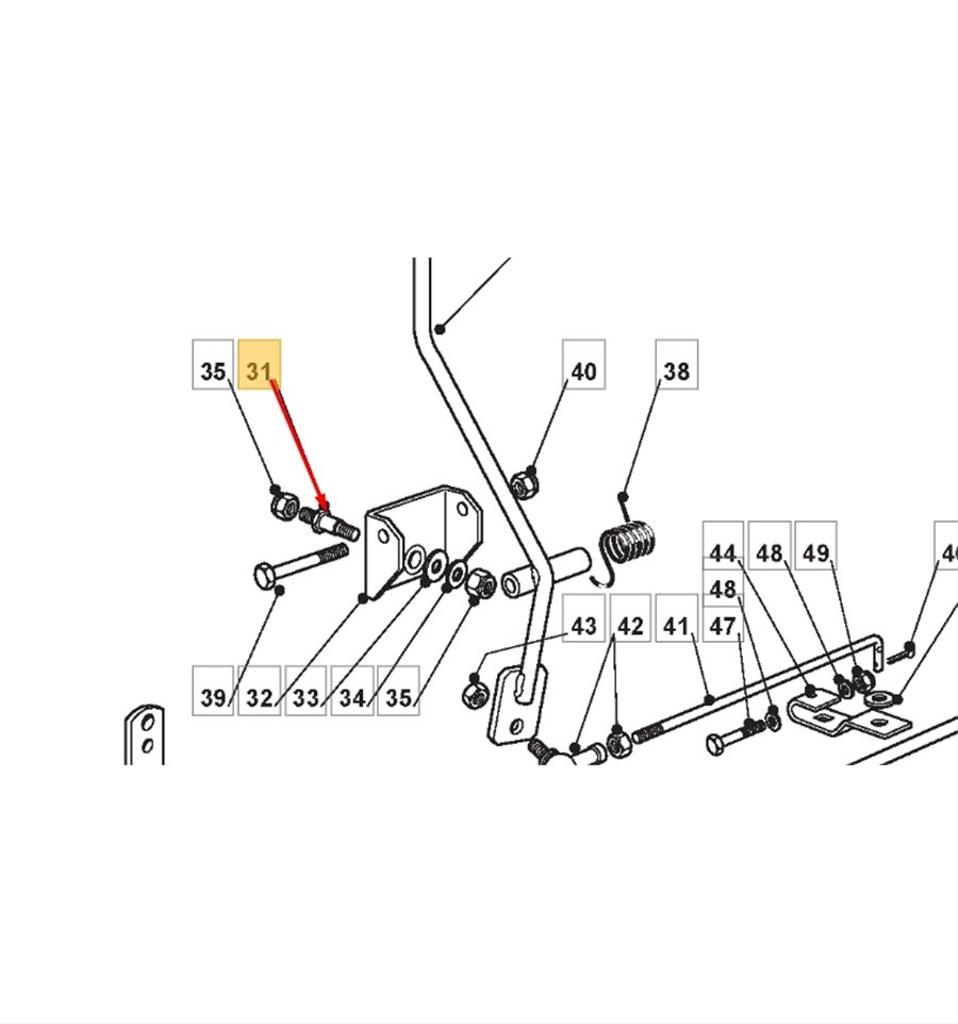 35 31 40 38
44 48 49 46
48
43 42 41 47
39 32 33 34 35