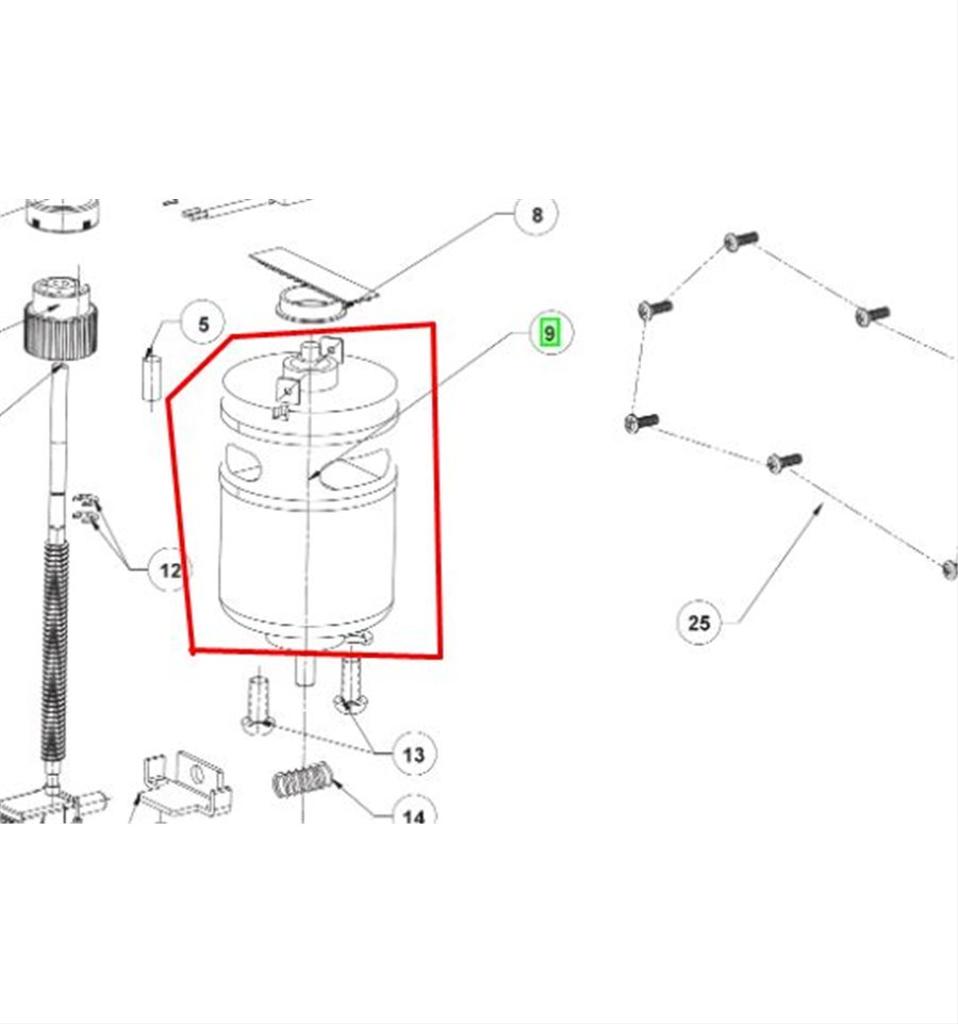 8
5
9
12
25
13
14