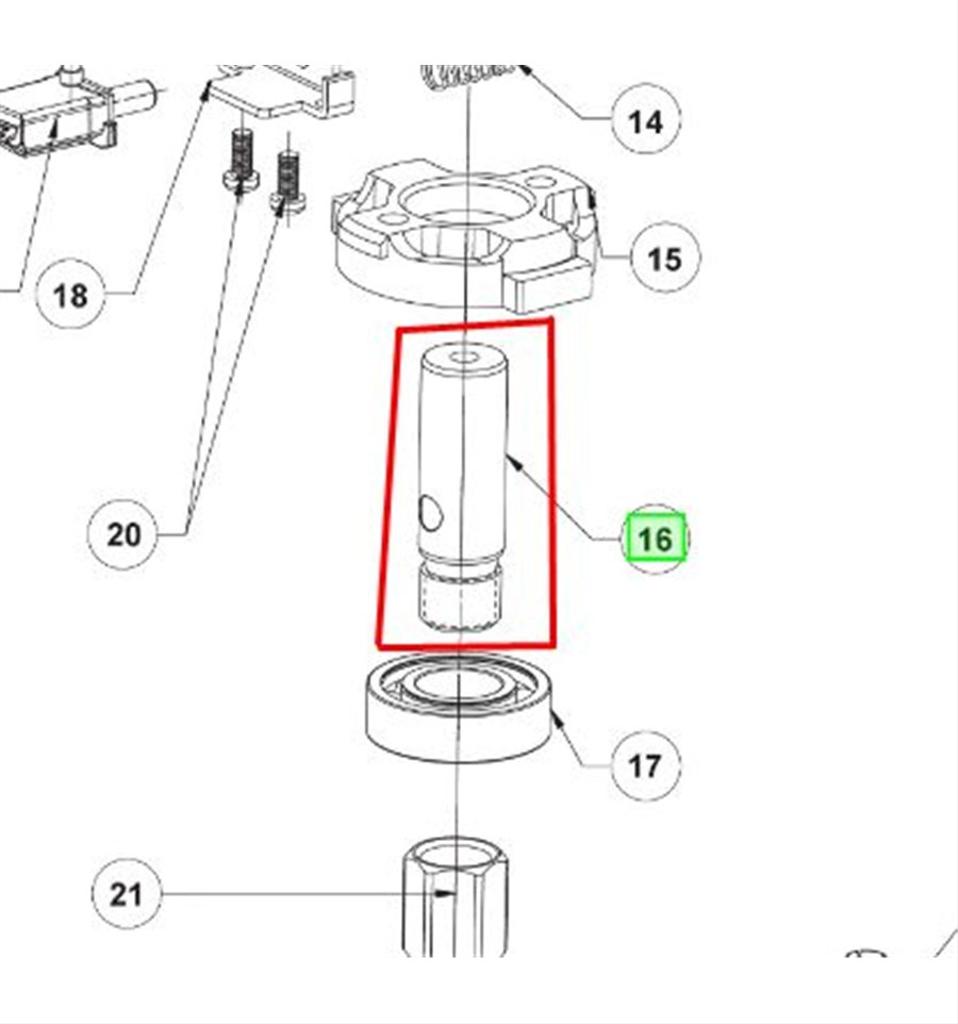 14

15

18

20

16

17

21