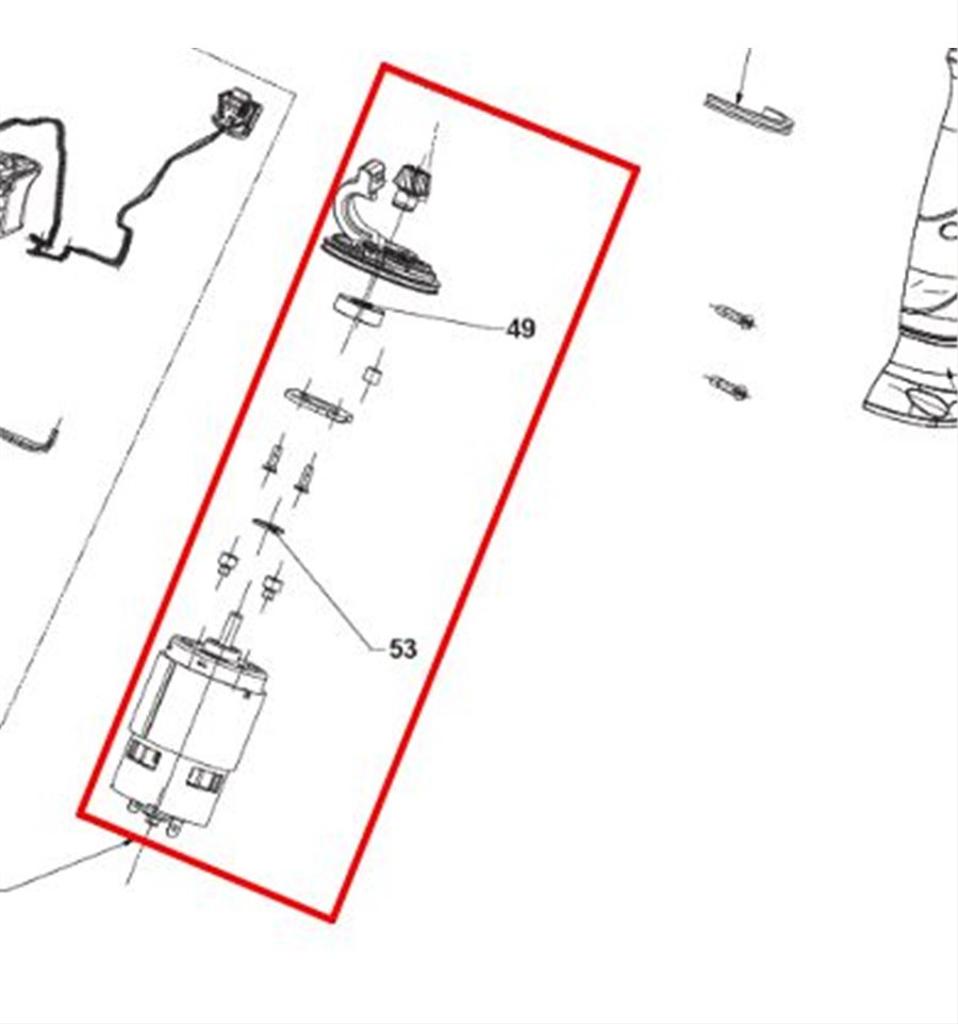 49

53