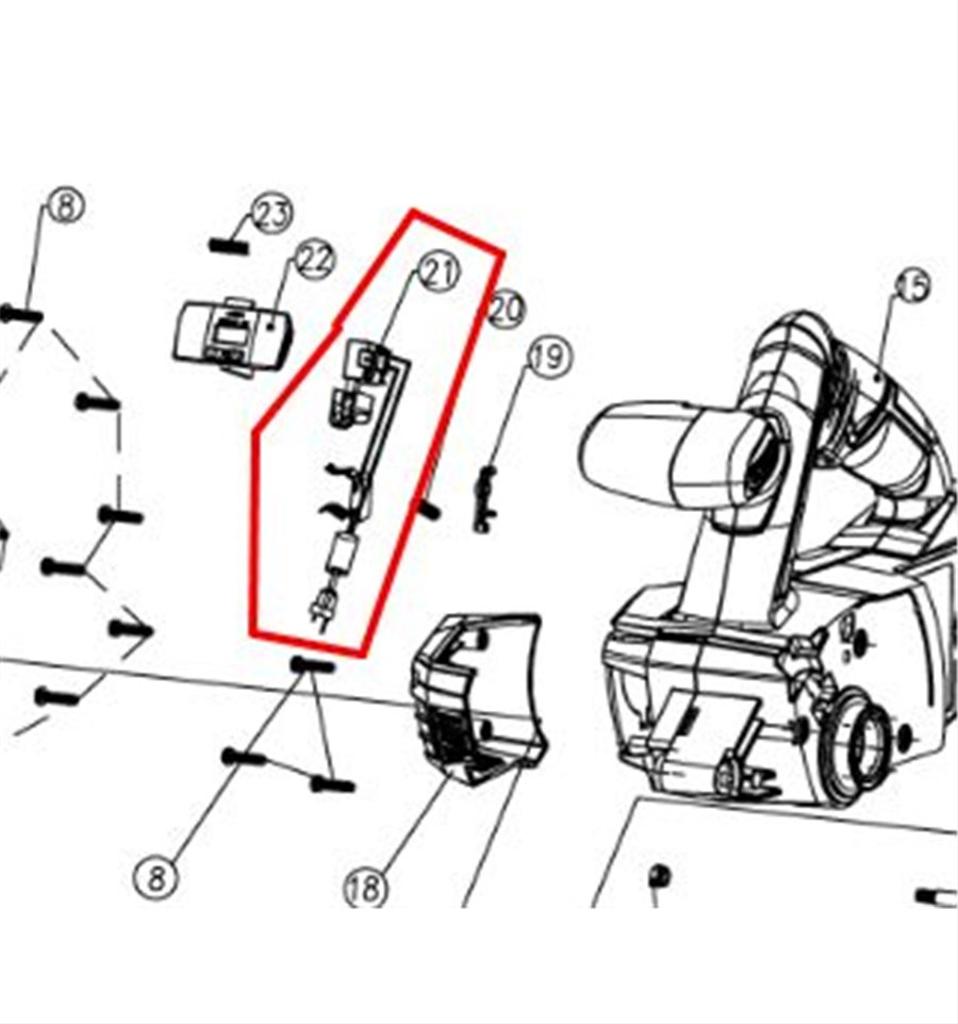 8
23
22
21
20
19
15
8
18