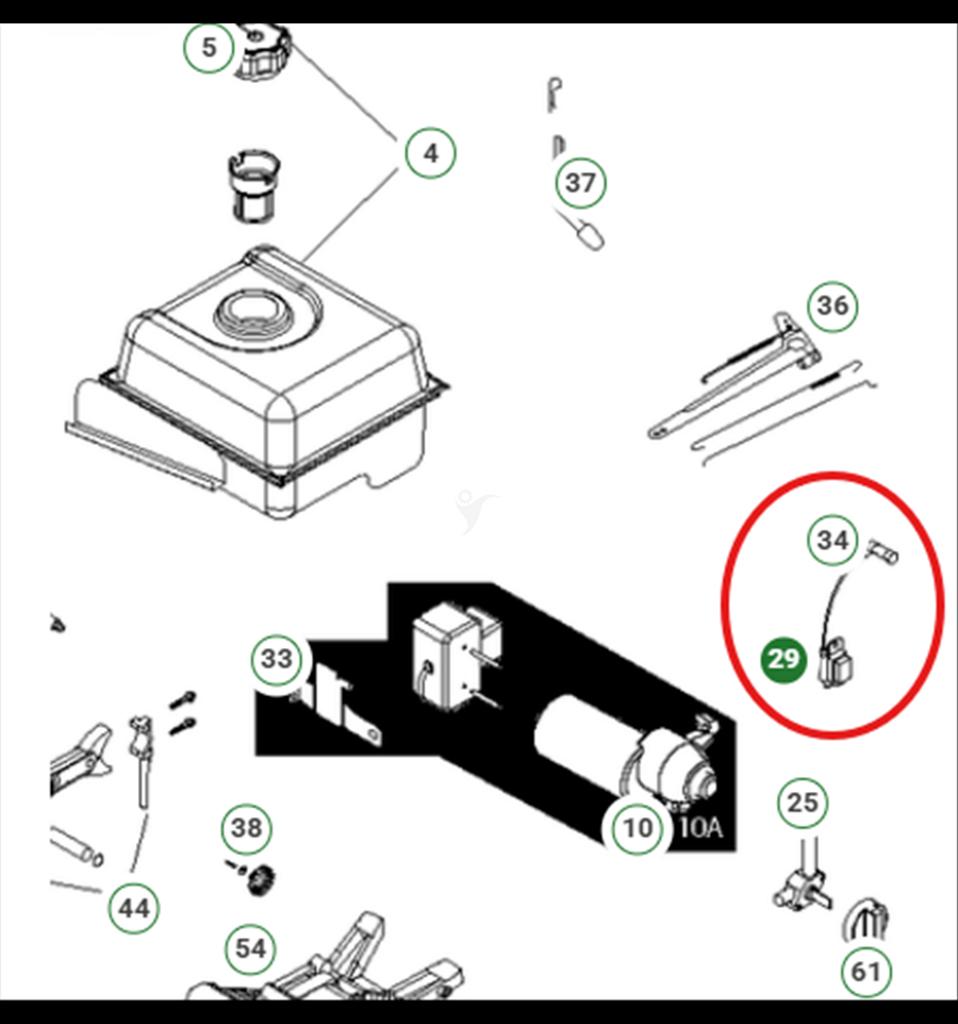 5
4
37
36
34
29
33
10
10A
25
38
44
54
61