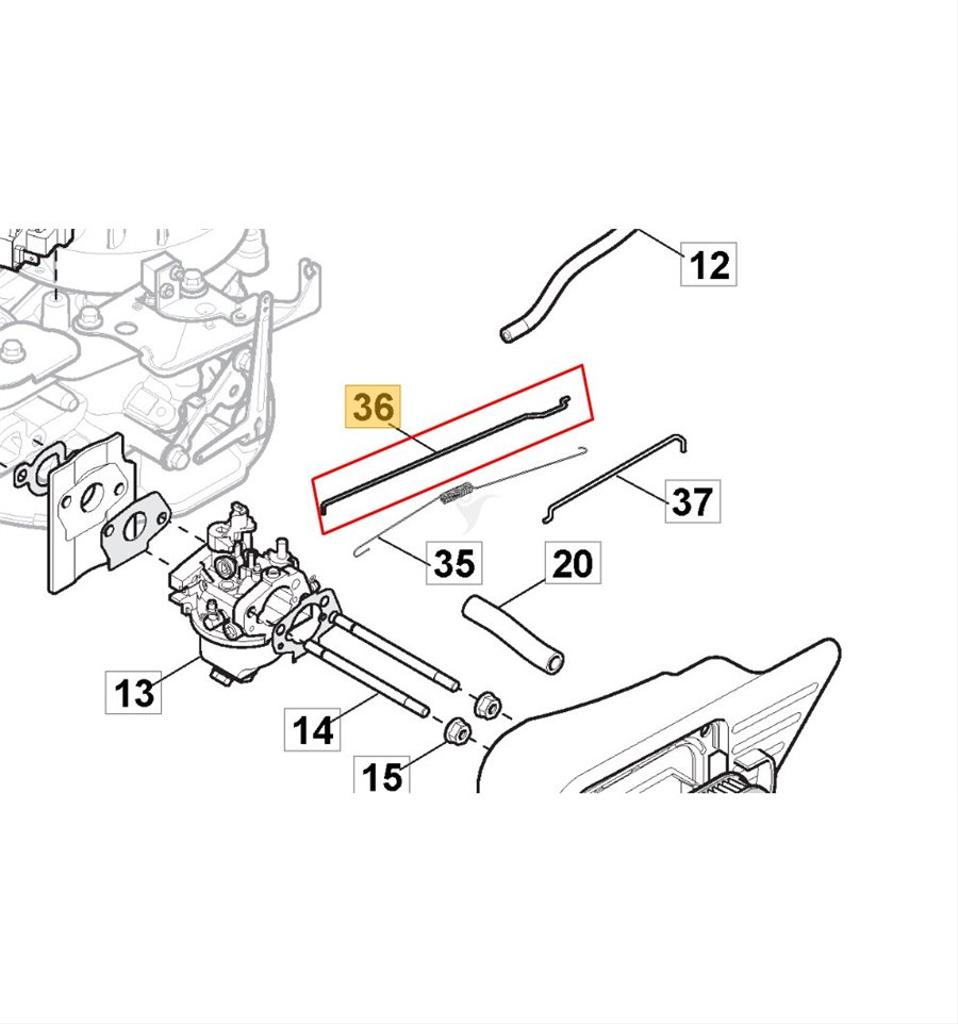 12
36
37
35
20
13
14
15