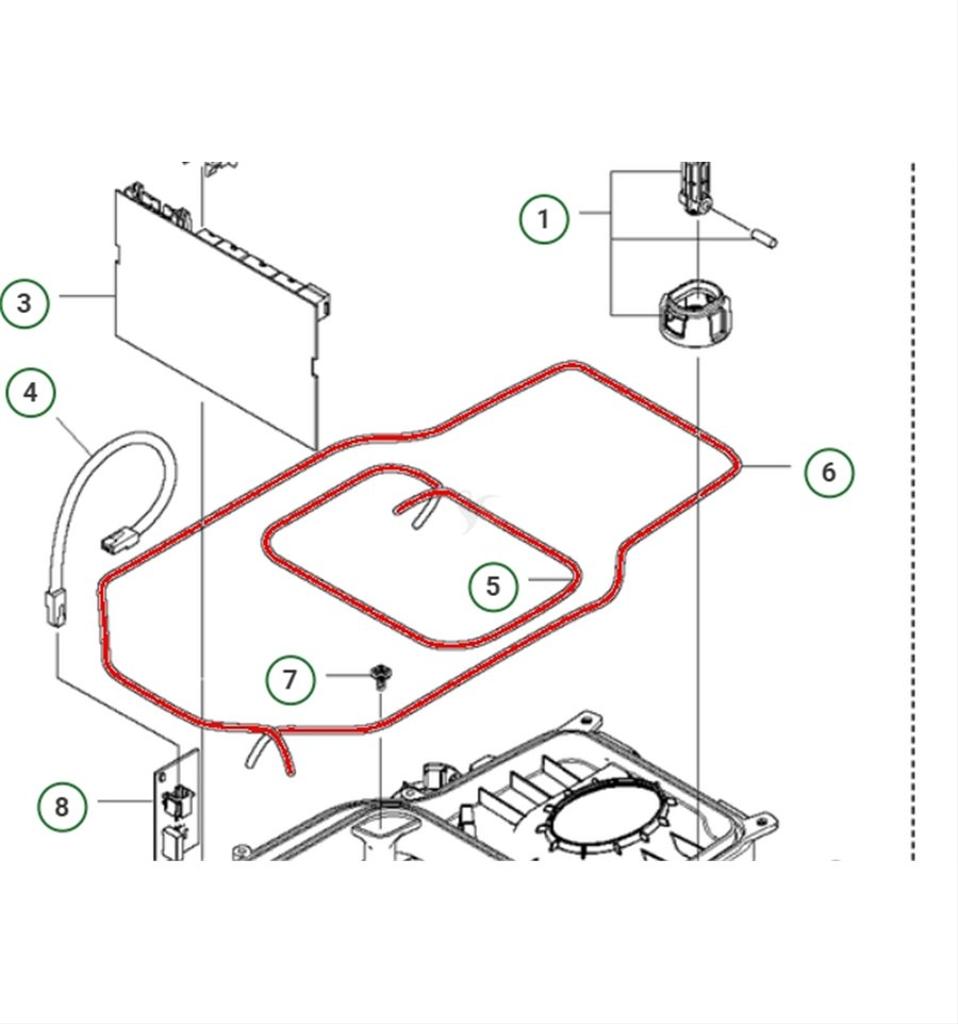 1
3
4
6
5
7
8