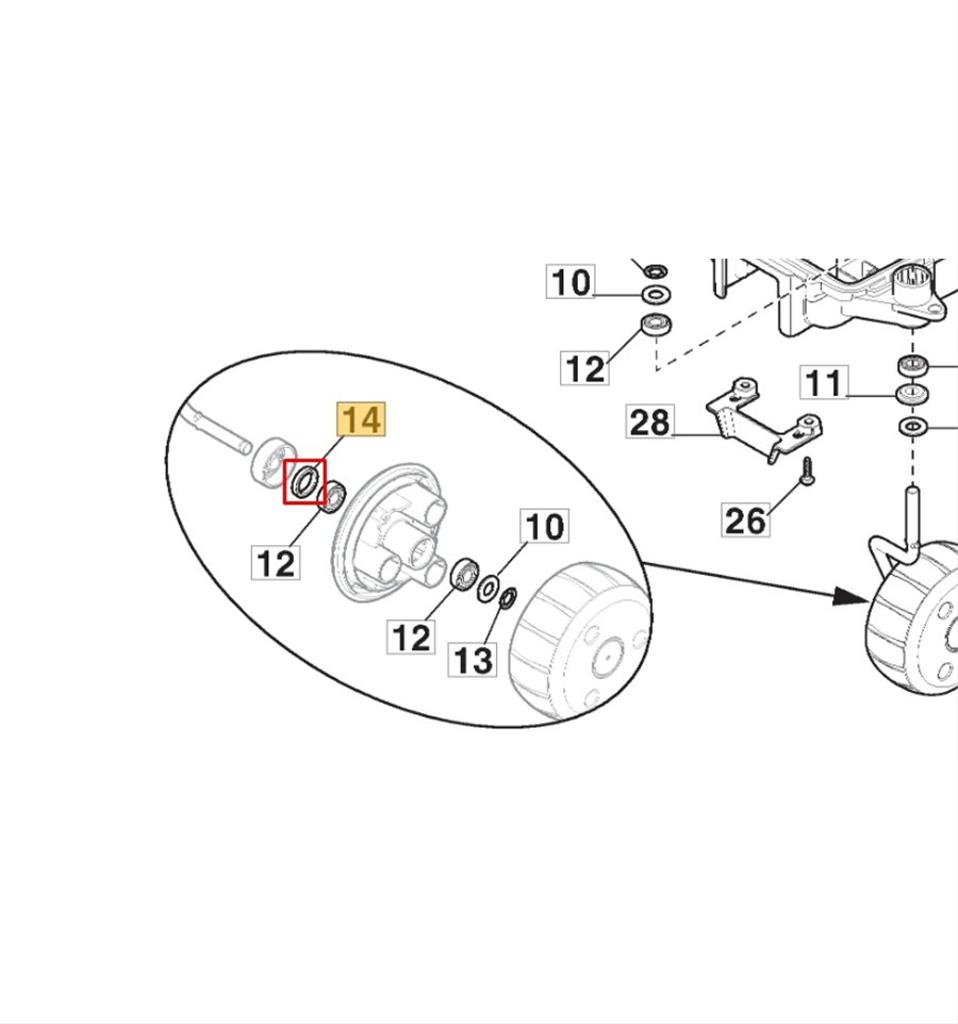 10
12
11
28
26
14
12
10
12
13