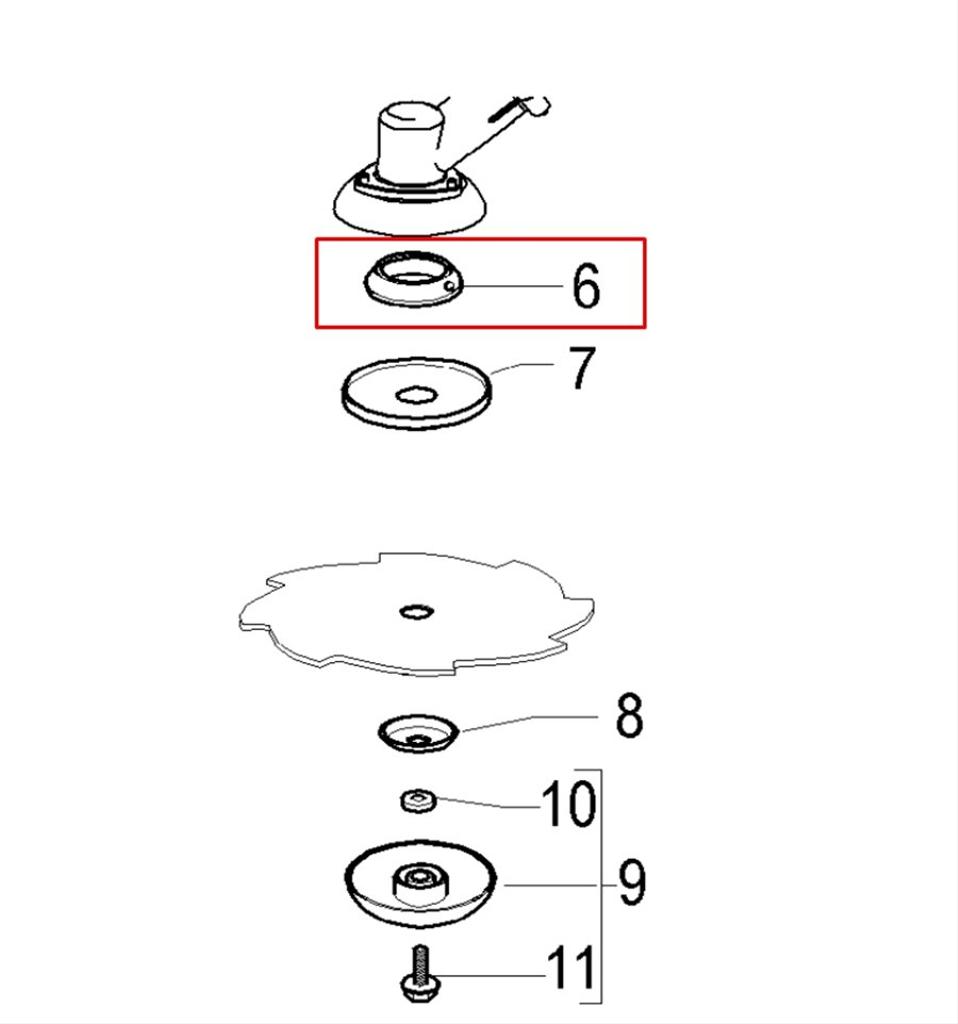 6
7
8
10
9
11