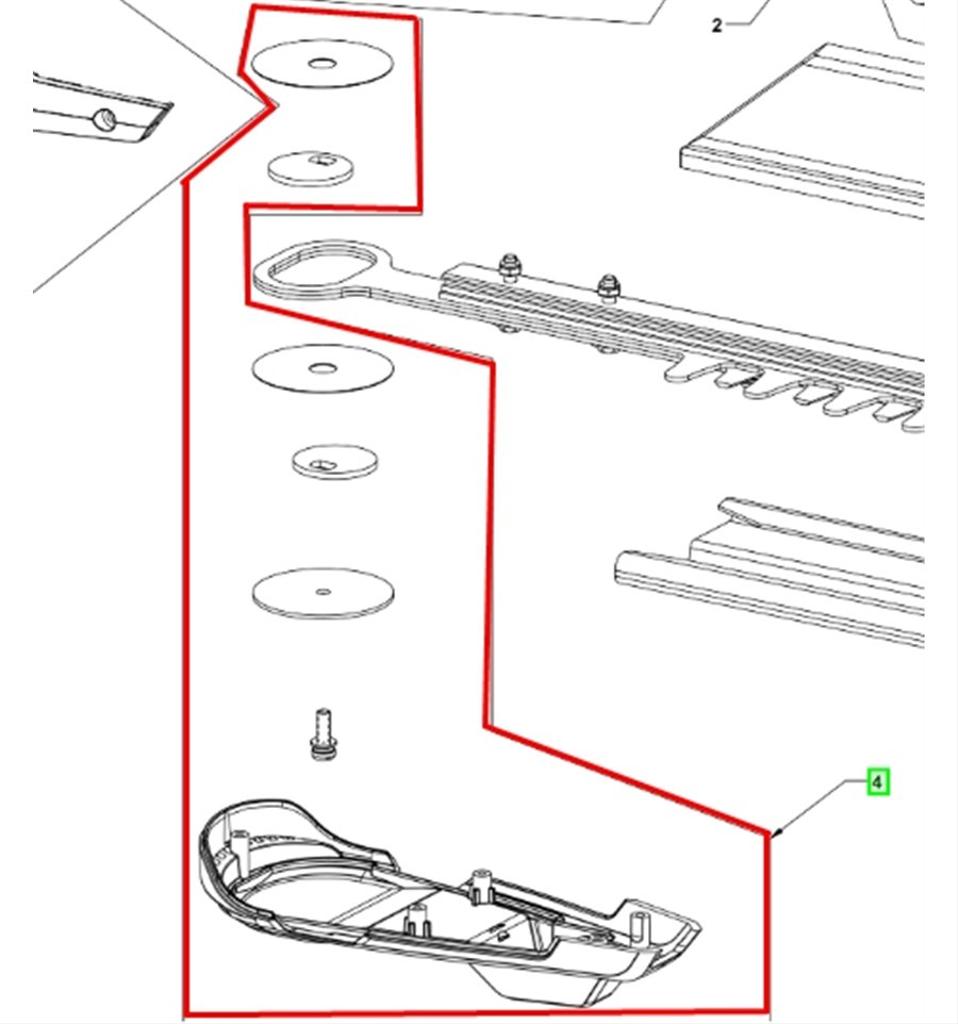 2

4