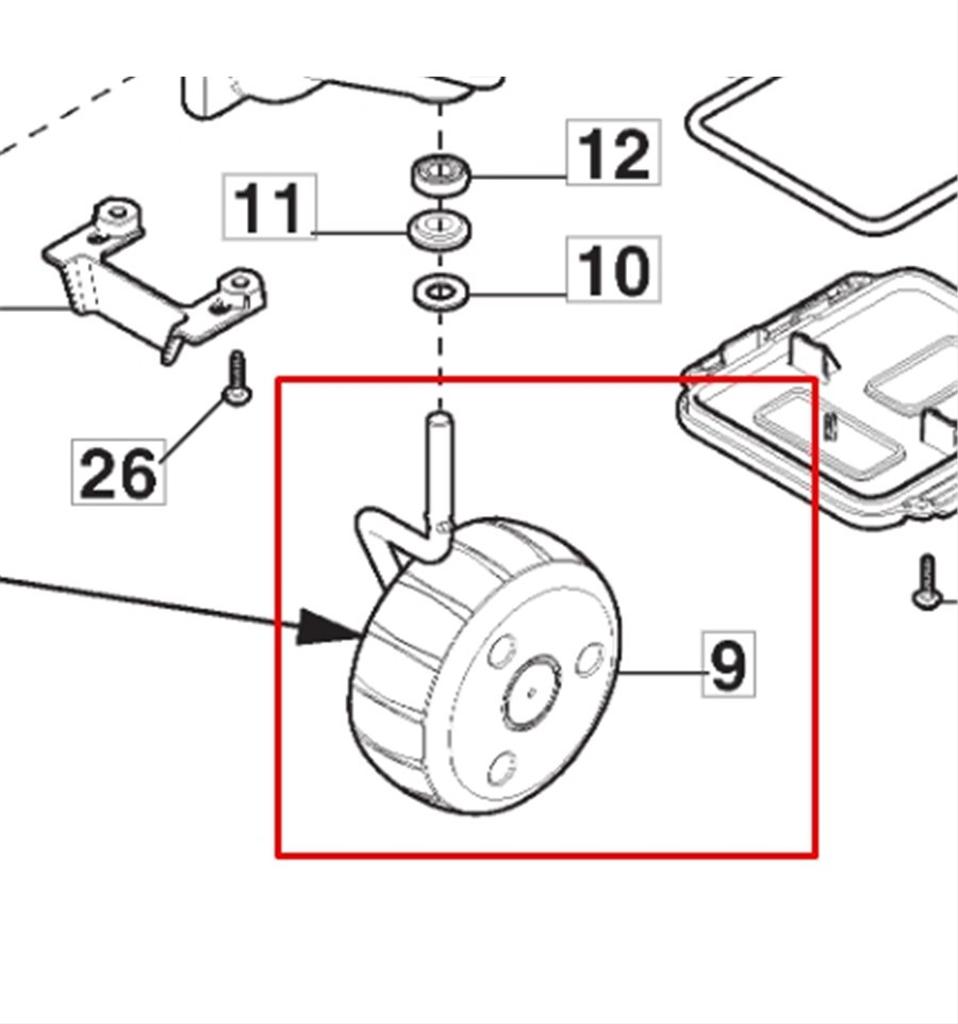 12
11
10
26
9