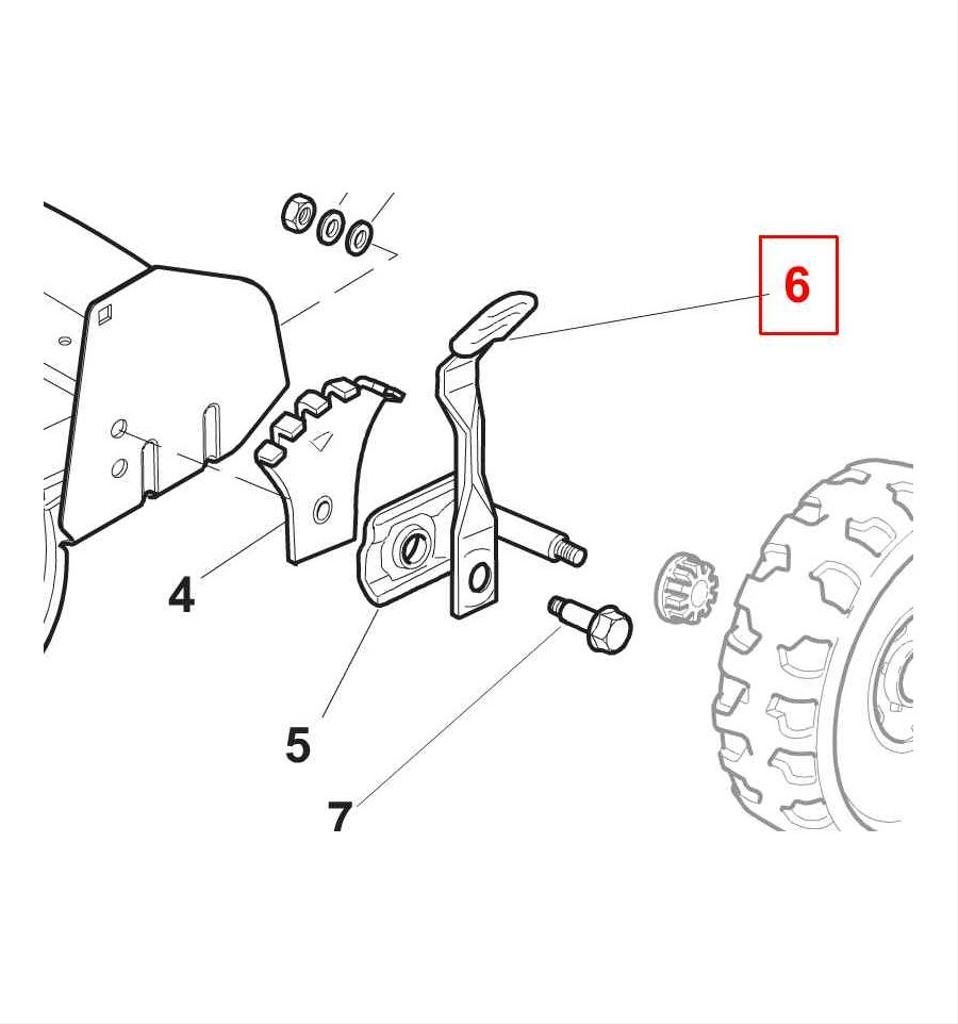 6

4

5

7