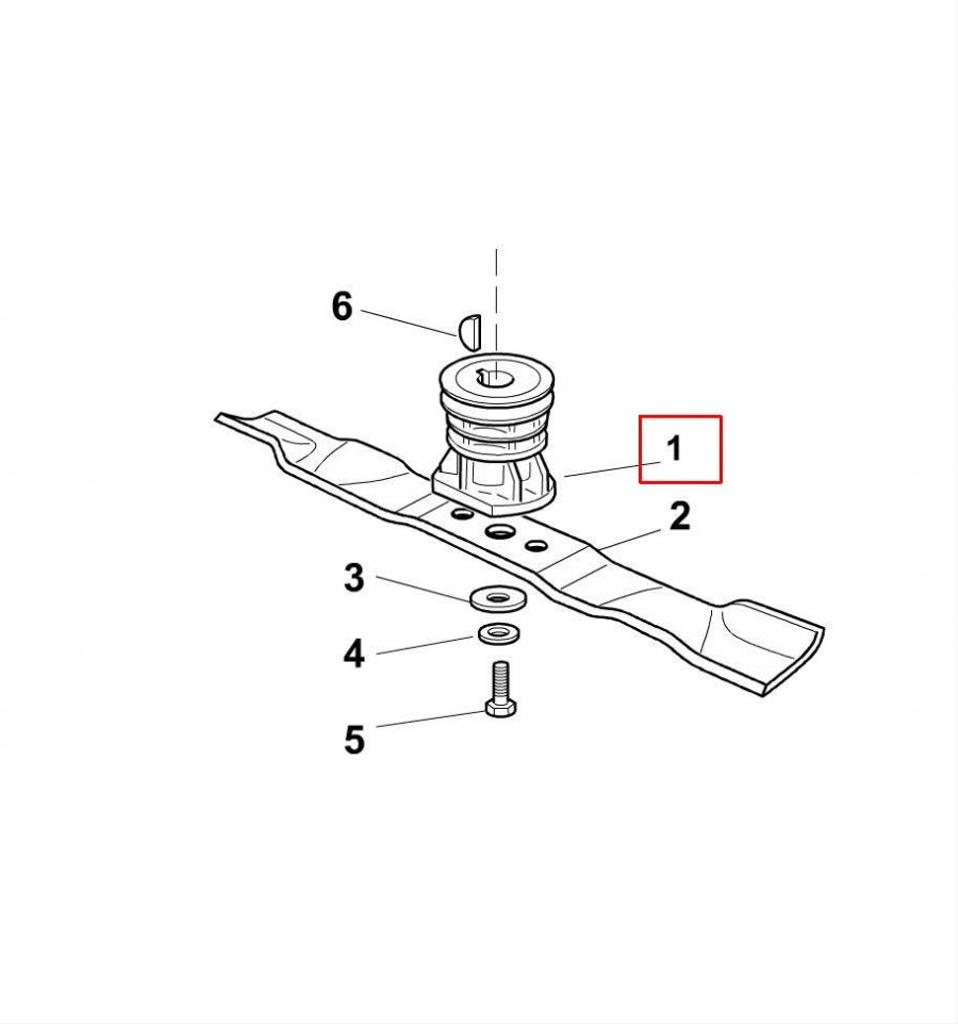 6
1
2
3
4
5