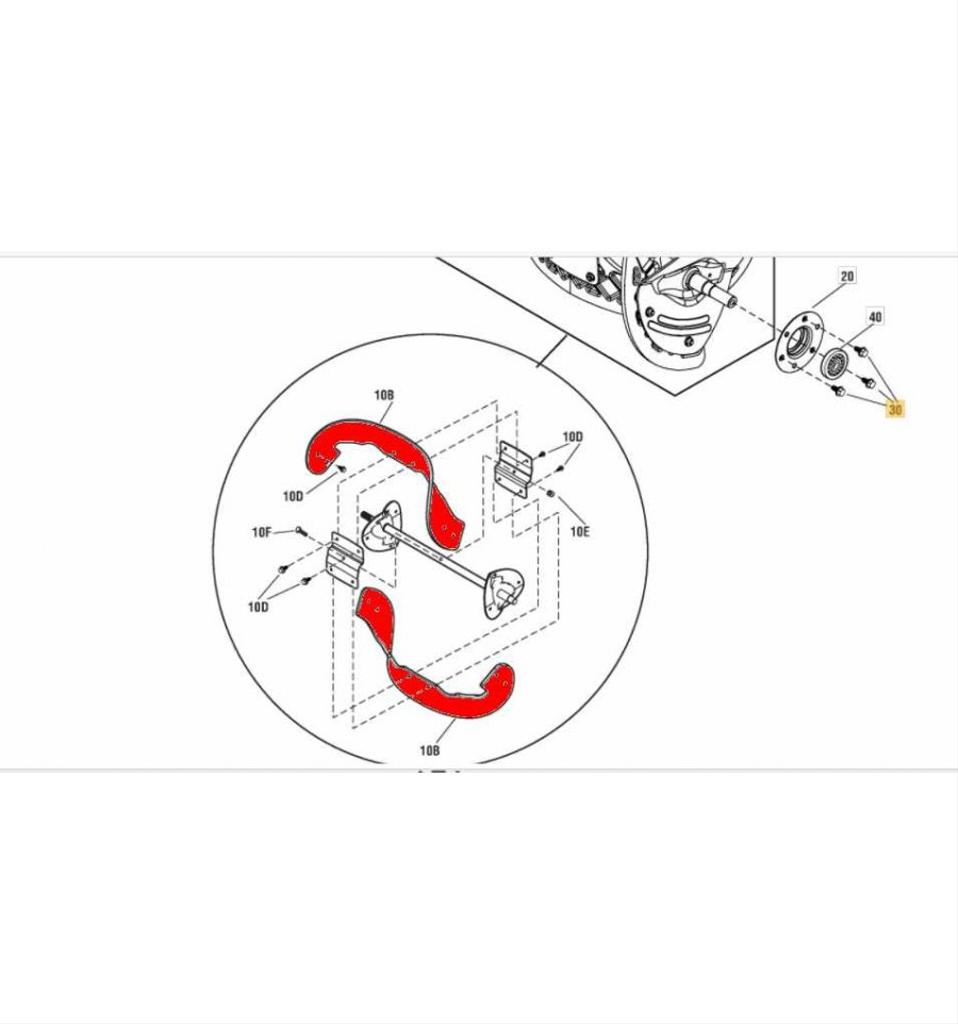 20
40
30
10B
10D
10D
10E
10F
10D
10B