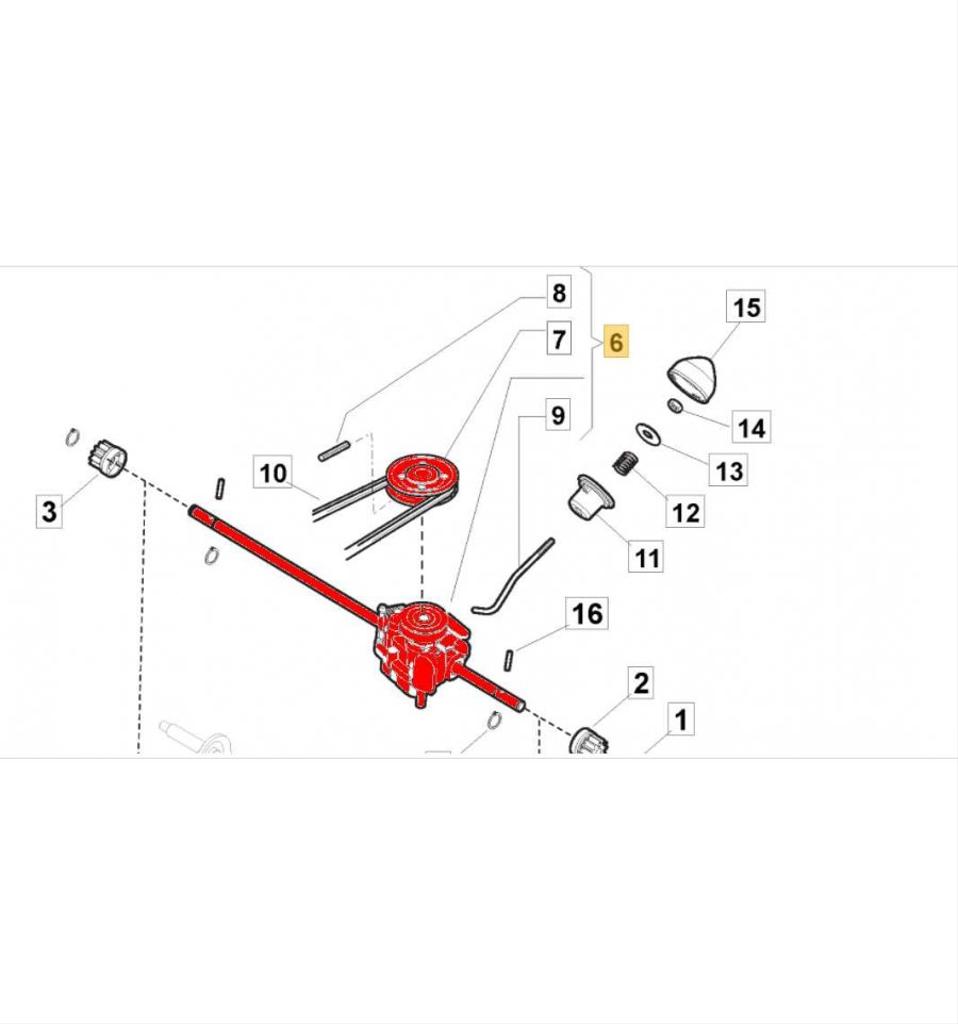 8
7
6
15
9
14
13
10
12
3
11
16
2
1