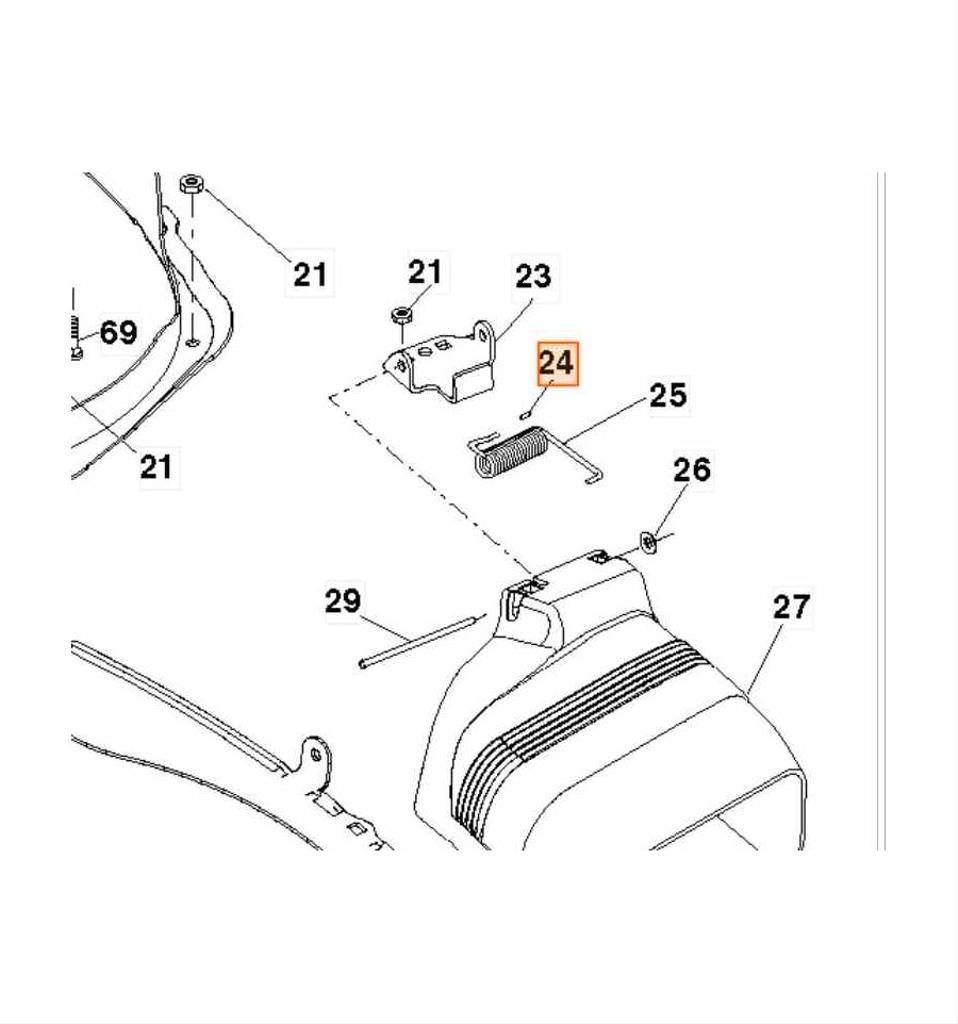 21
21
23
69
24
25
21
26
29
27