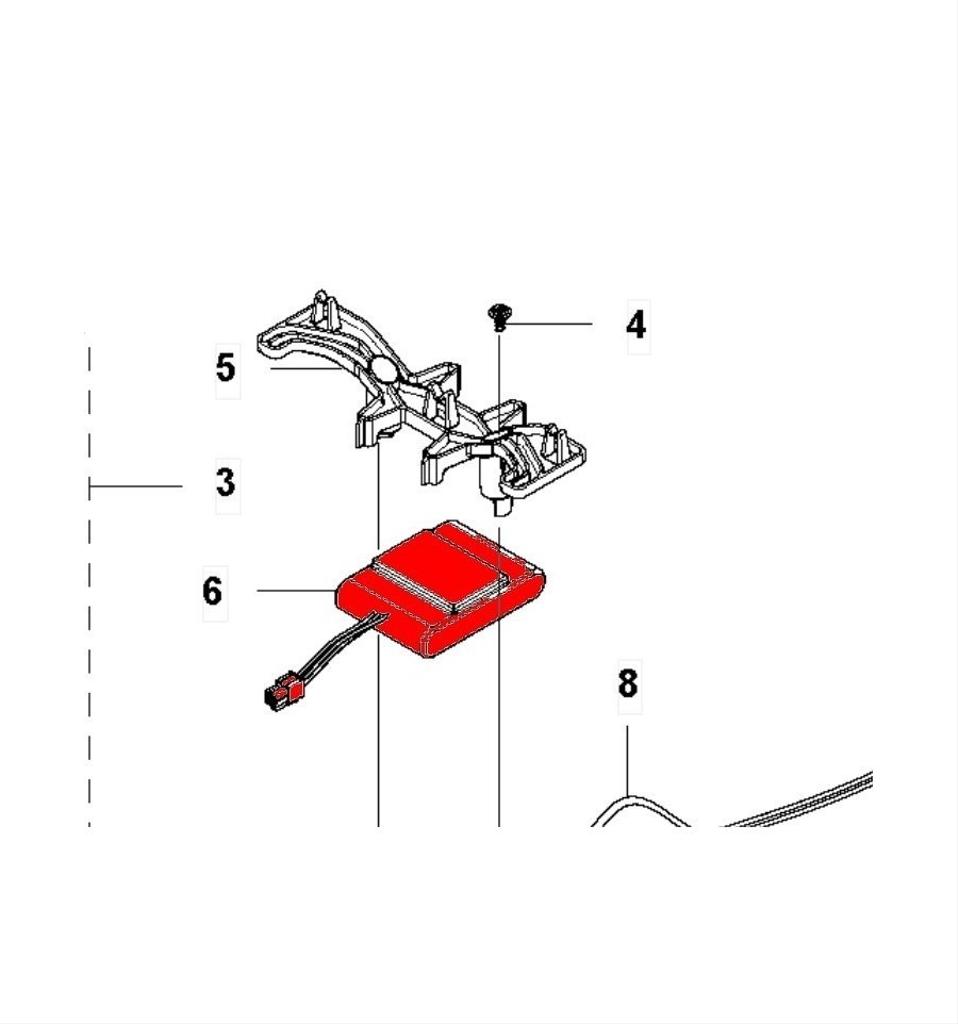 4
5
3
6
8