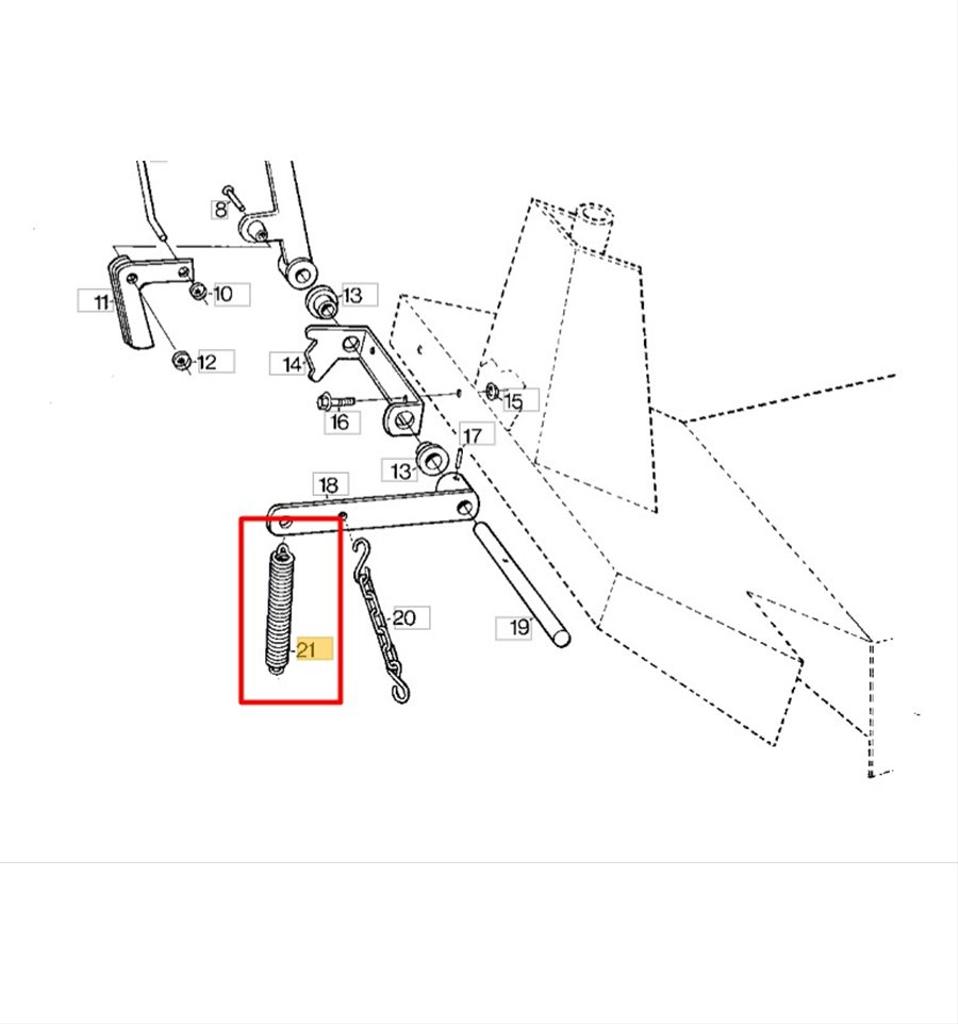 8
11
10
13
12
14
15
16
17
13
18
20
19
21