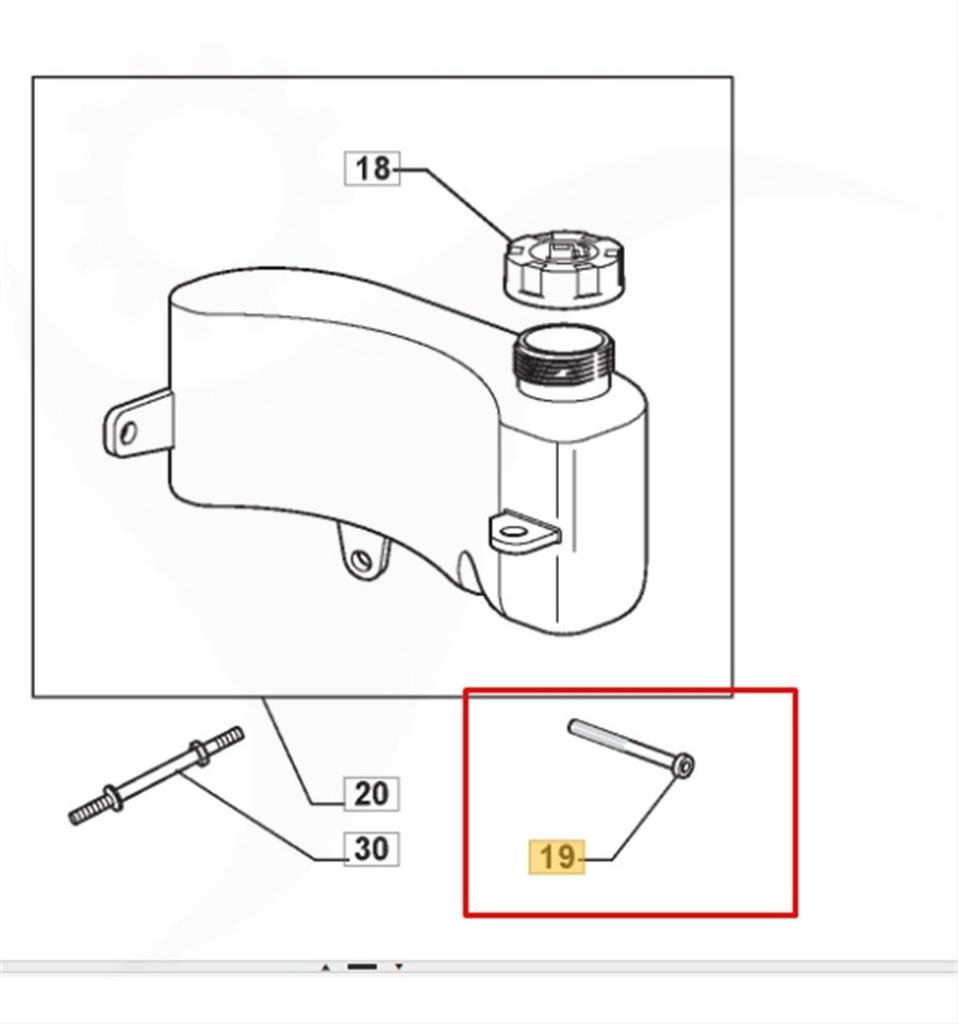 18

20

30

19