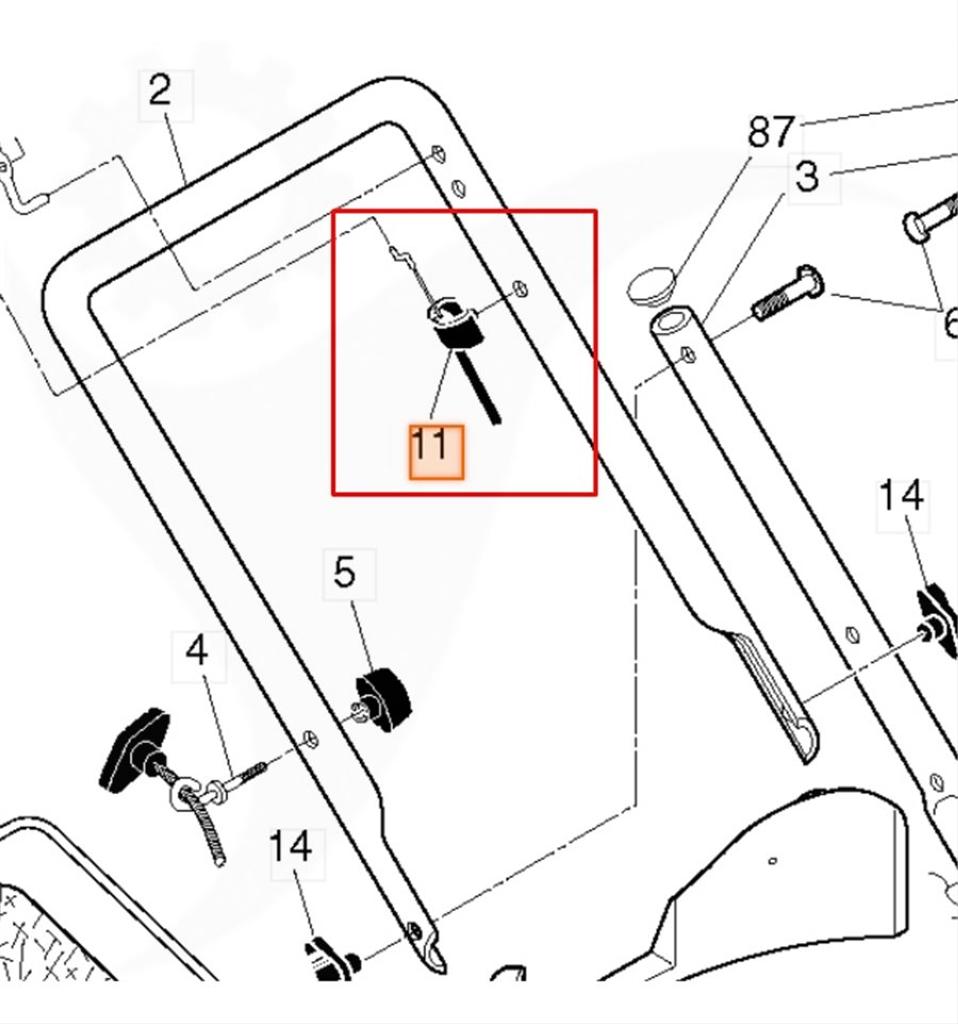 2
87
3
6
11
14
5
4
14