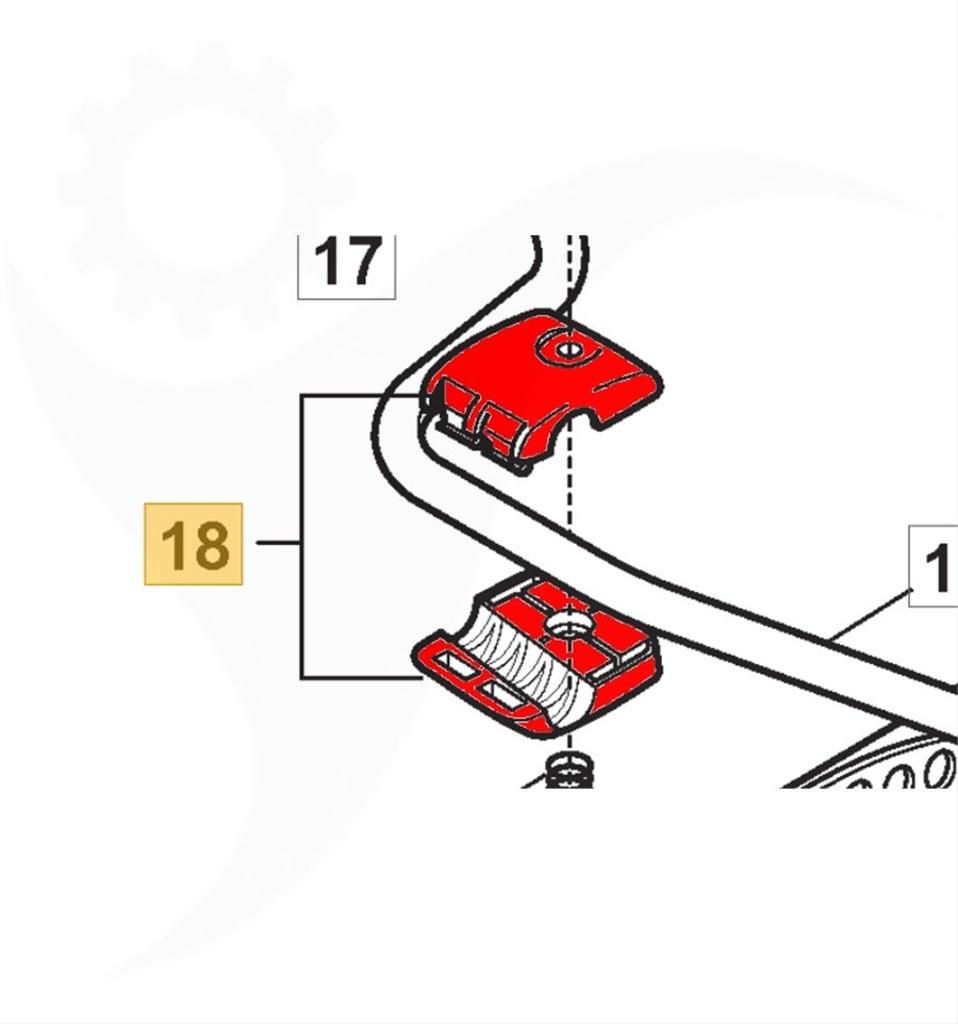 17

18

1