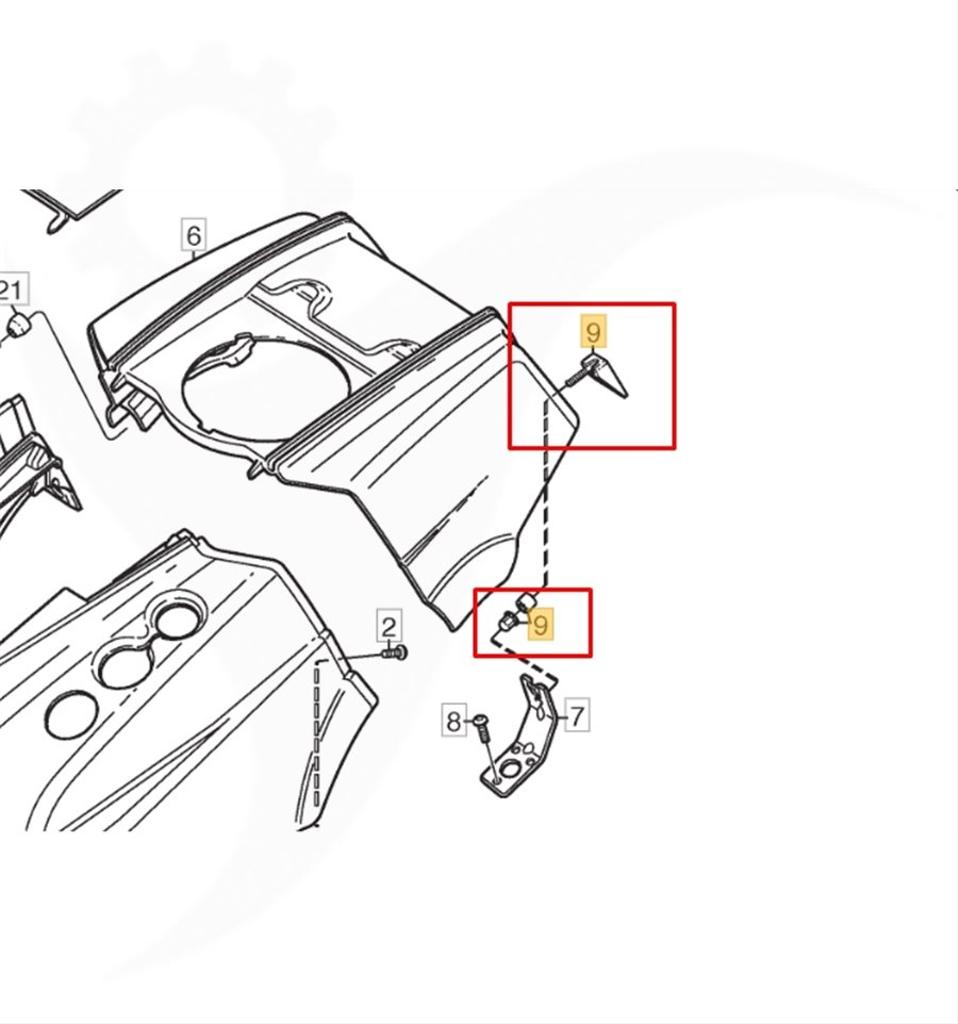 6
21
9
9
2
8
7