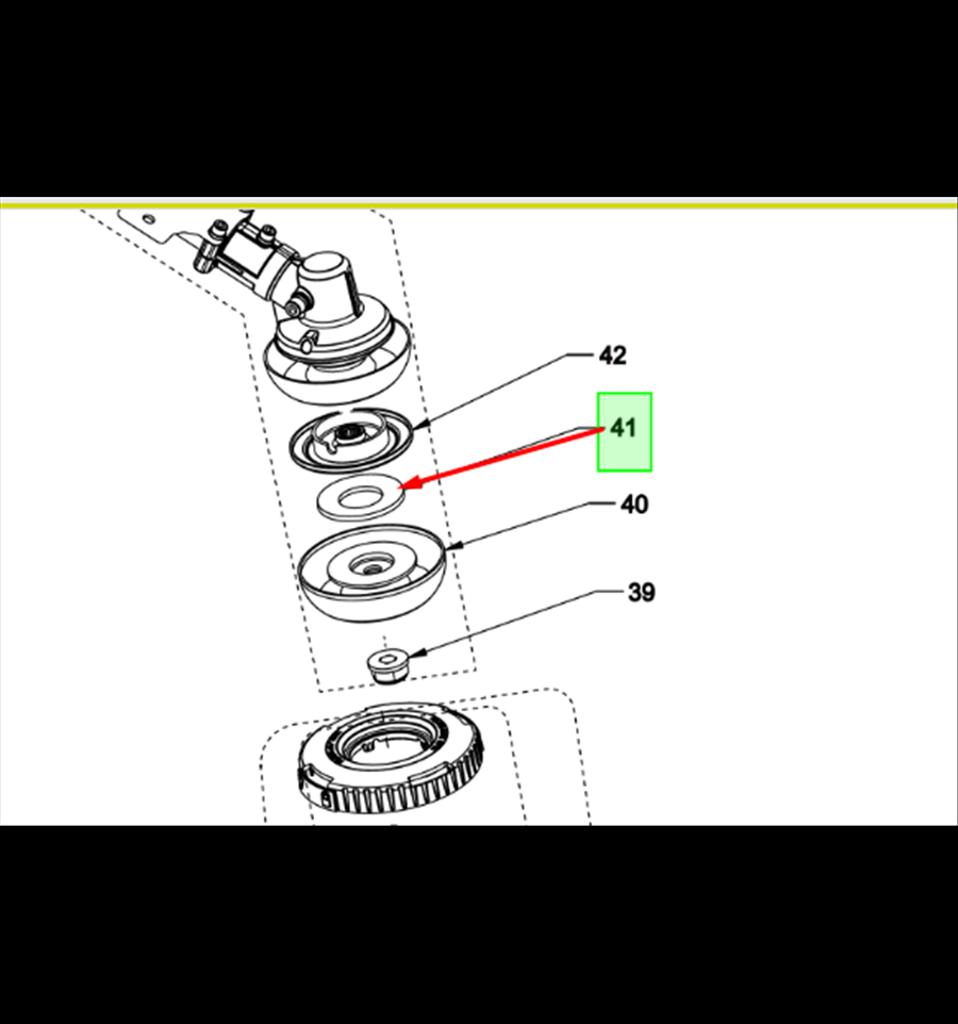 42
41
40
39