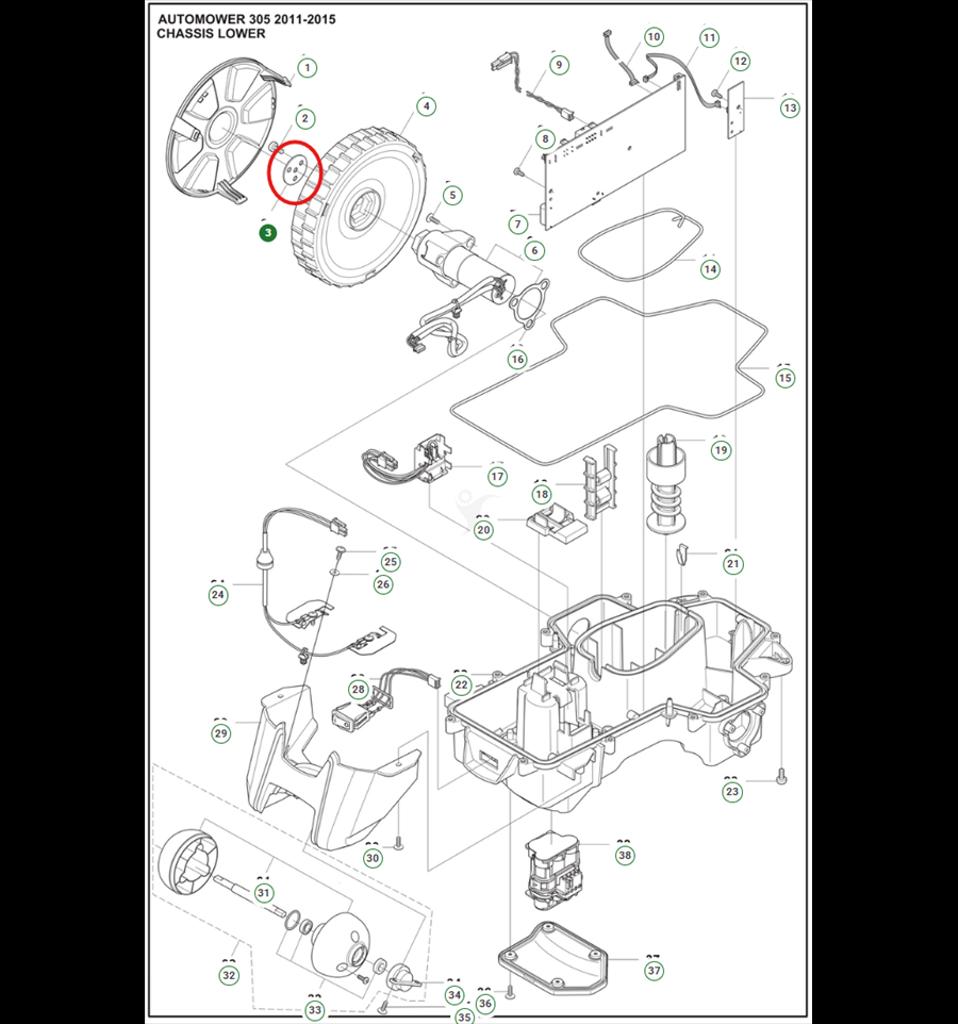 AUTOMOWER 305 2011-2015
CHASSIS LOWER

1
2
3
4
5
6
7
8
9
10
11
12
13
14
15
16
17
18
19
20
21
22
23
24
25
26
28
29
30
31
32
33
34
35
36
37
38