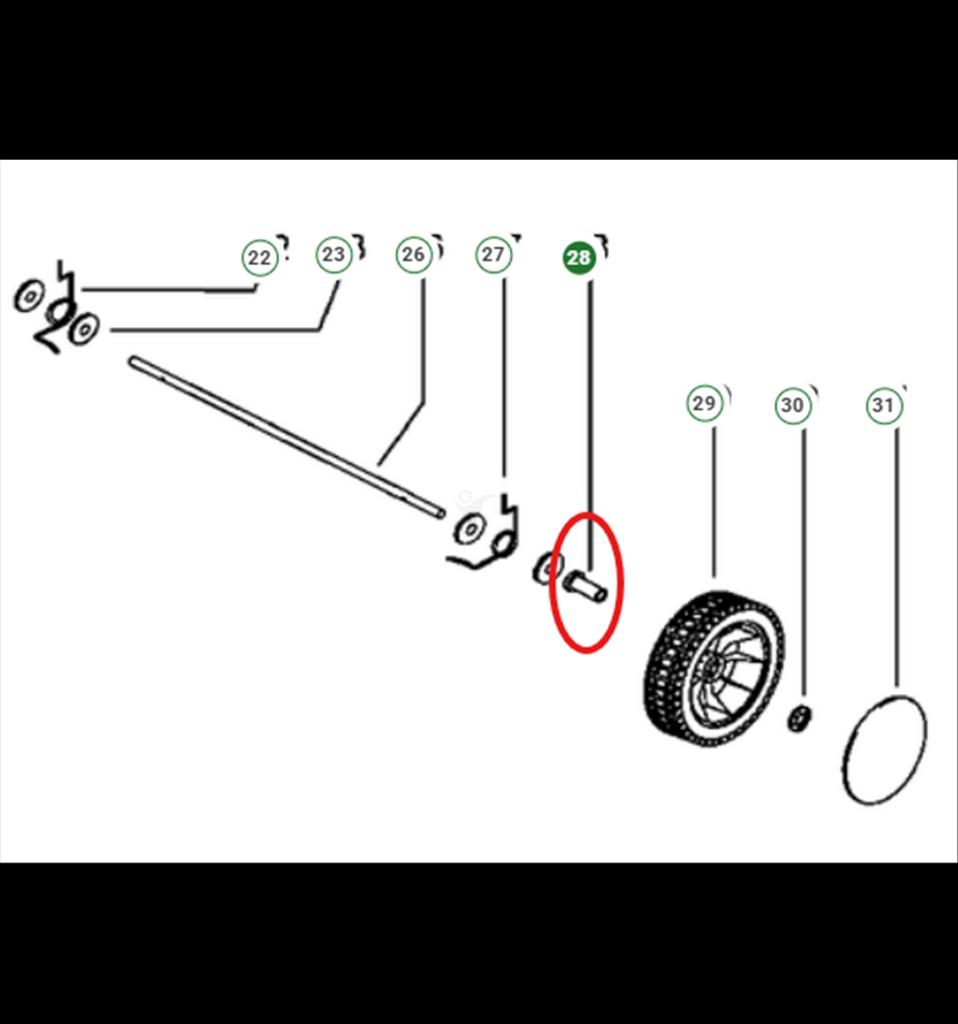 22
23
26
27
28
29
30
31