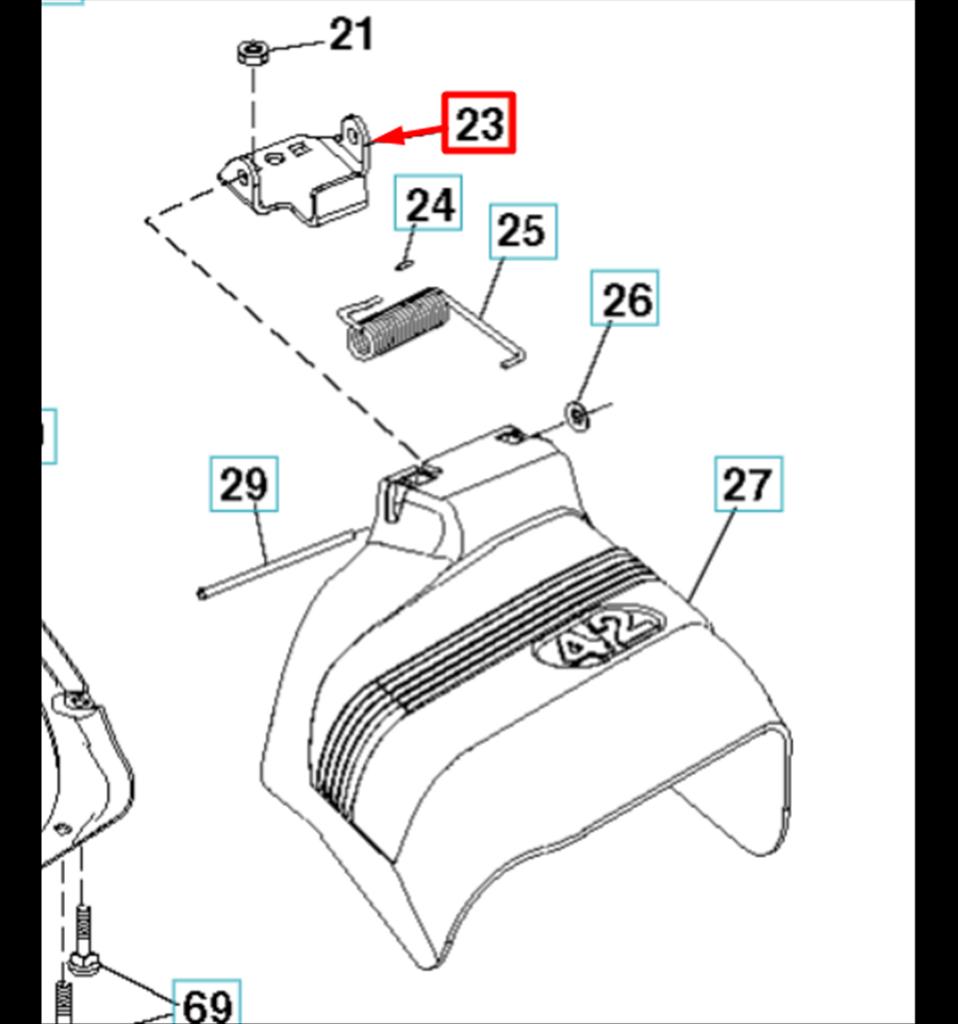 21
23
24
25
26
29
27
42
69