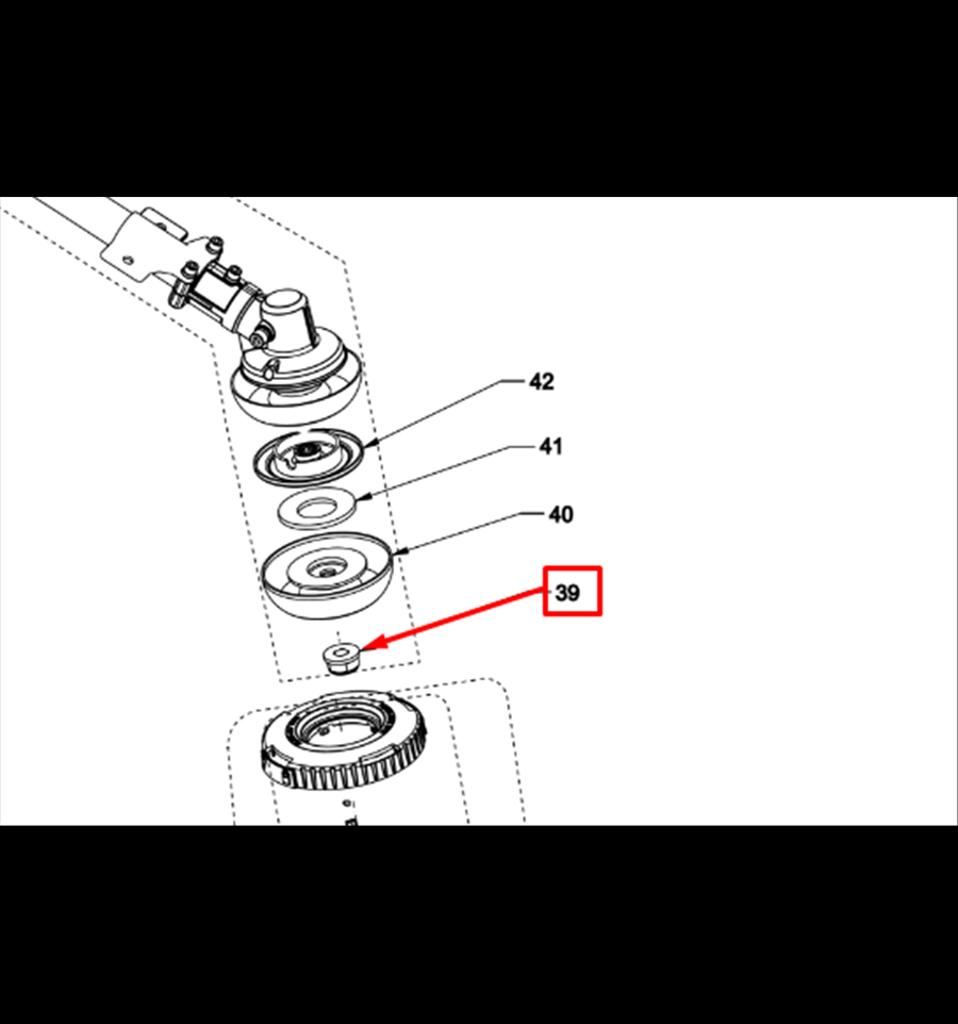 42
41
40
39