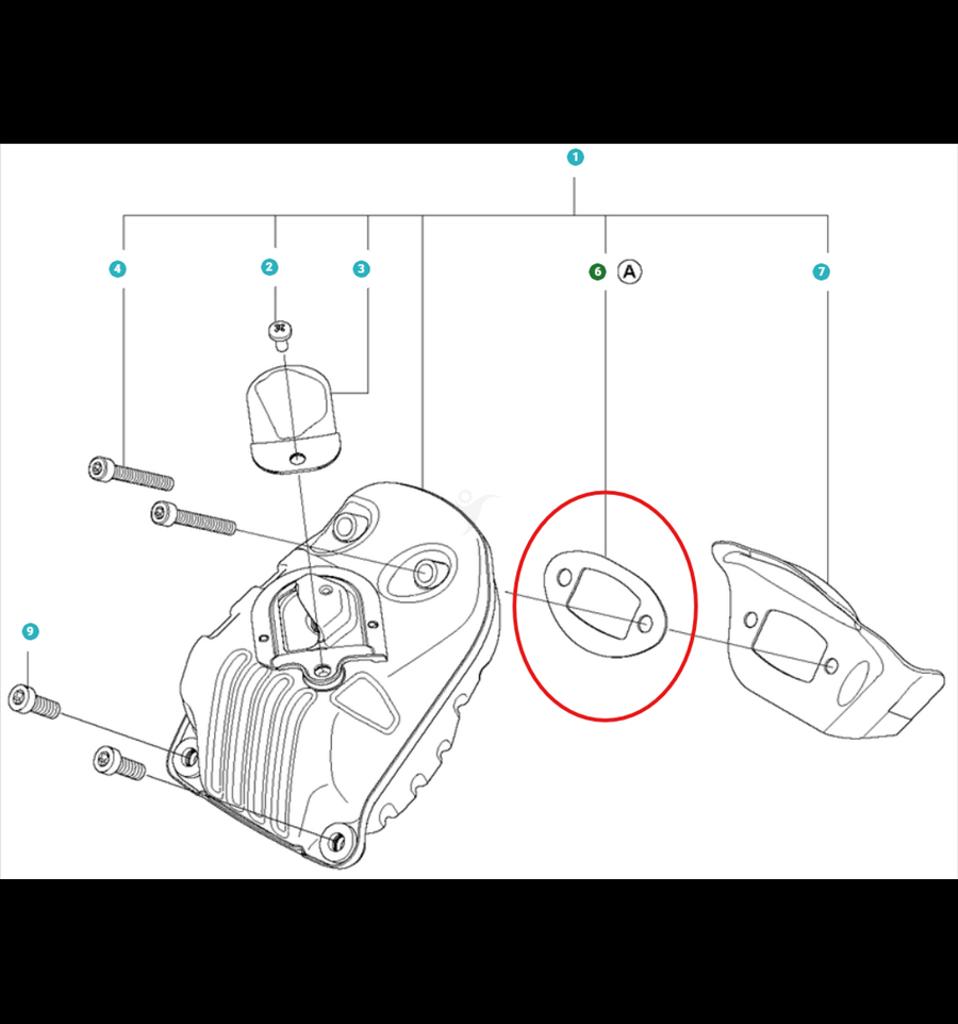 1
4
2
3
6 A
7
9