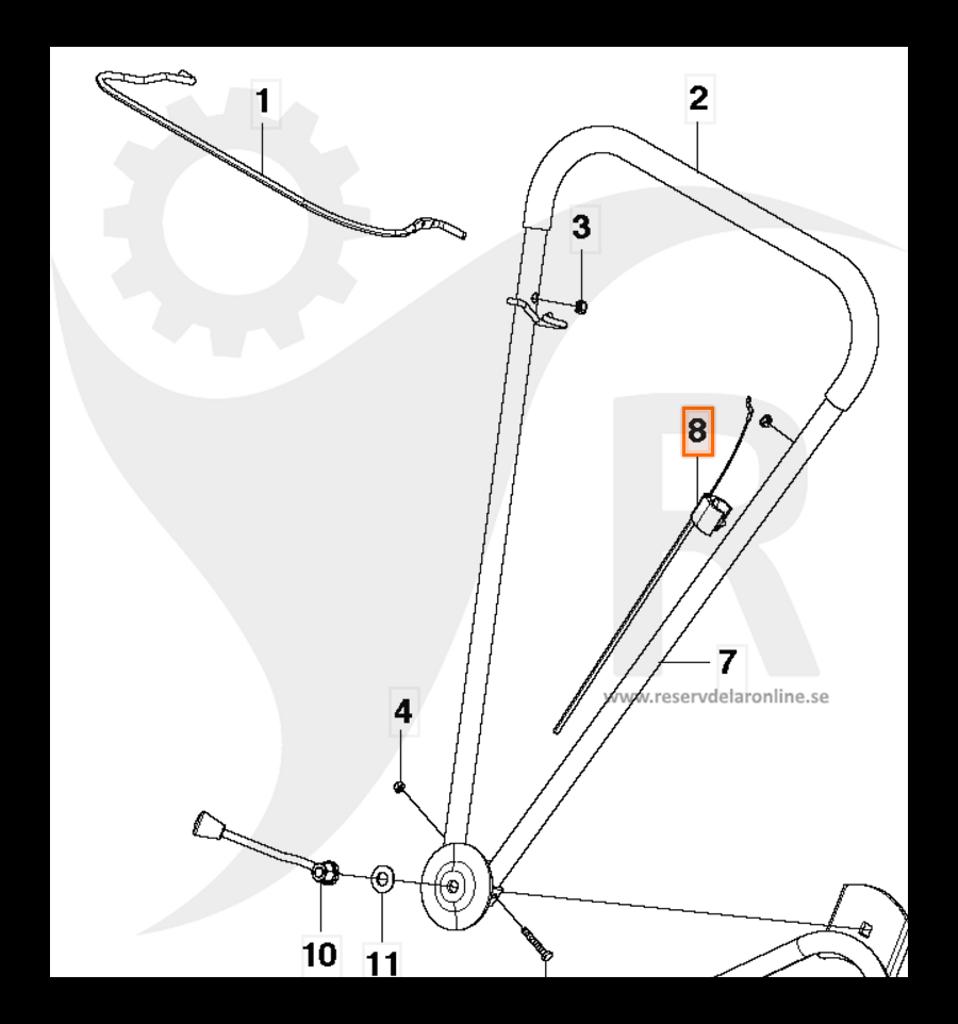 1
2
3
8
7
www.reservdelaronline.se
4
10
11